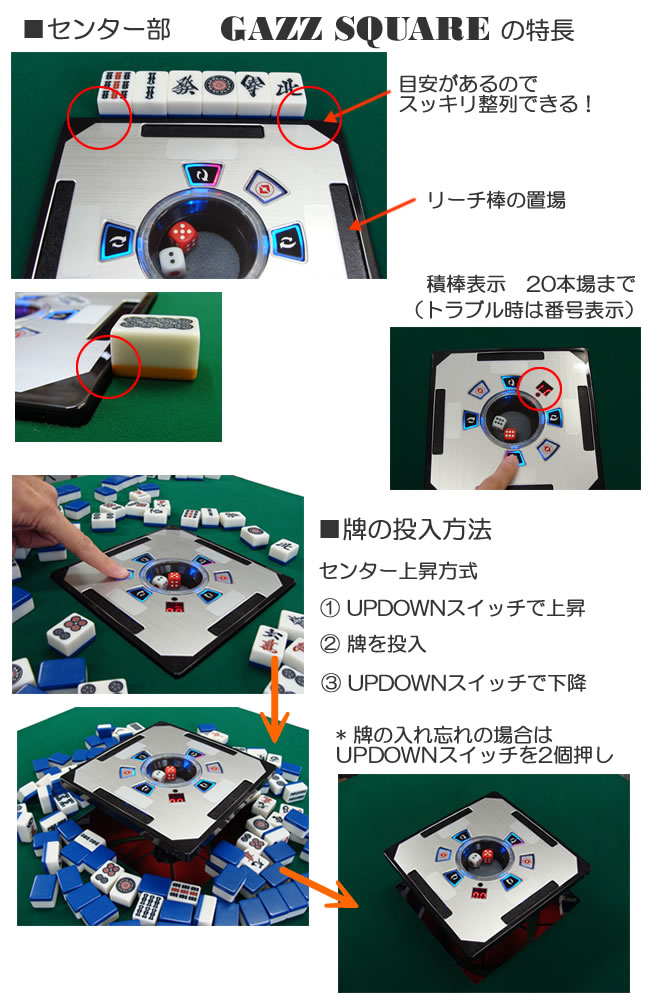 ■センター部　GAZZ SQUARE の特長

目安があるので
スッキリ整列できる！

リーチ棒の置場

積棒表示　20本場まで
（トラブル時は番号表示）

■牌の投入方法

センター上昇方式

① UPDOWNスイッチで上昇

② 牌を投入

③ UPDOWNスイッチで下降

＊牌の入れ忘れの場合は
UPDOWNスイッチを2個押し