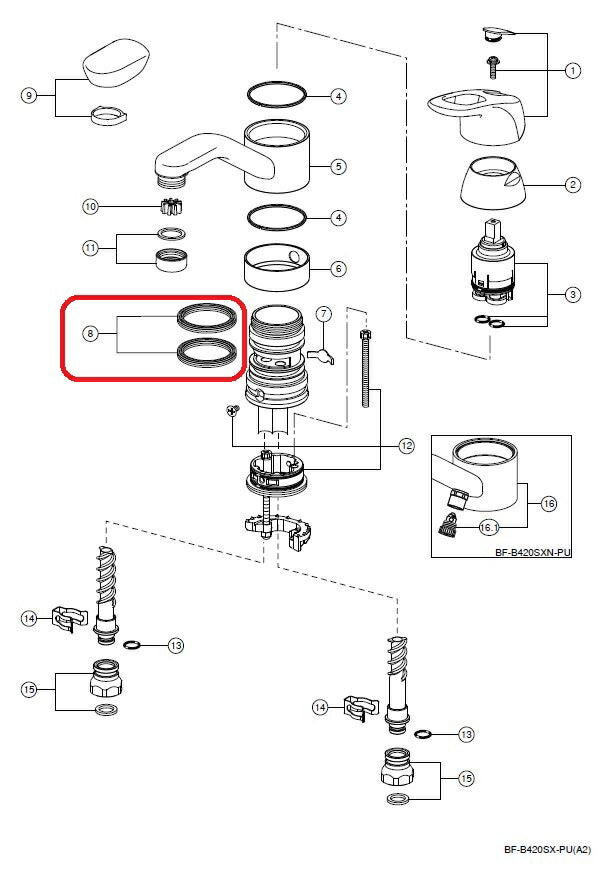 9
4
1
5
2
10
4
11
6
3
8
7
12
16
16.1
BF-B420SXN-PU
14
13
15
14
13
15
BF-B420SX-PU(A2)