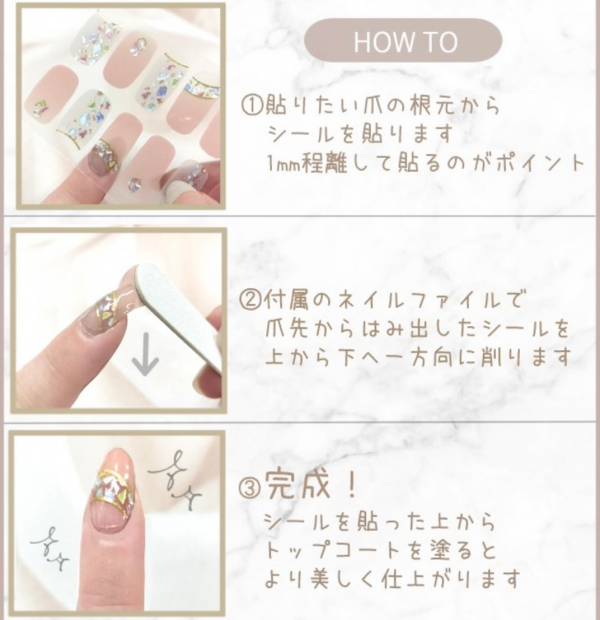 HOW TO

①貼りたい爪の根元から
シールを貼ります
1mm程離して貼るのがポイント

②付属のネイルファイルで
爪先からはみ出したシールを
上から下へ一方向に削ります

③完成！
シールを貼った上から
トップコートを塗ると
より美しく仕上がります