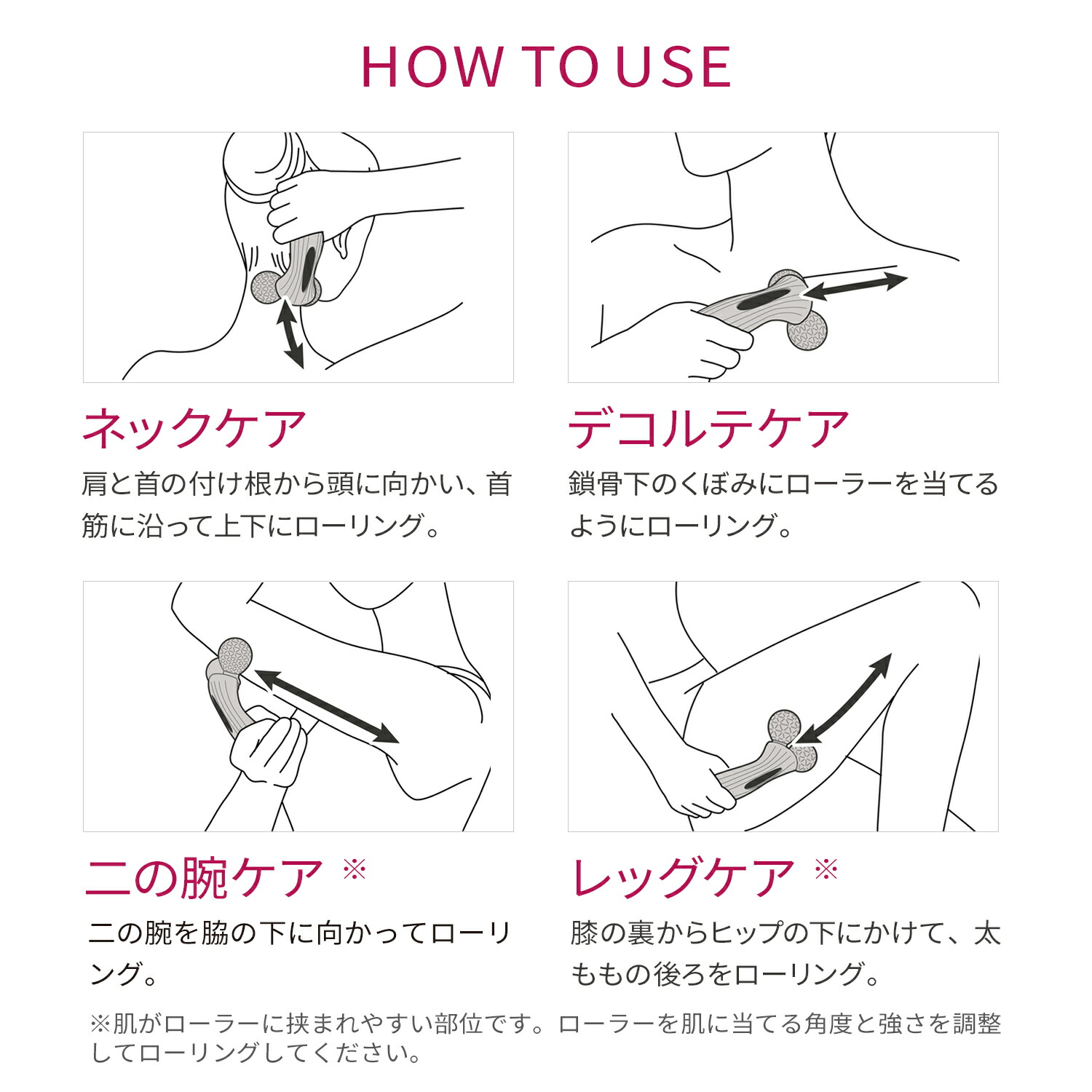 HOW TO USE

ネックケア

肩と首の付け根から頭に向かい、首筋に沿って上下にローリング。

デコルテケア

鎖骨下のくぼみにローラーを当てるようにローリング。

二の腕ケア ※

二の腕を脇の下に向かってローリング。

レッグケア ※

膝の裏からヒップの下にかけて、太ももの後ろをローリング。

※肌がローラーに挟まれやすい部位です。ローラーを肌に当てる角度と強さを調整してローリングしてください。