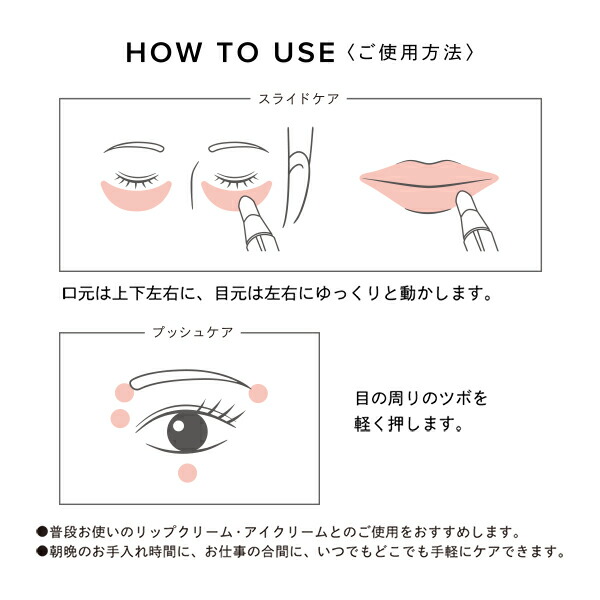 HOW TO USE〈ご使用方法〉

スライドケア

口元は上下左右に、目元は左右にゆっくりと動かします。

プッシュケア

目の周りのツボを軽く押します。

●普段お使いのリップクリーム・アイクリームとのご使用をおすすめします。
●朝晩のお手入れ時間に、お仕事の合間に、いつでもどこでも手軽にケアできます。