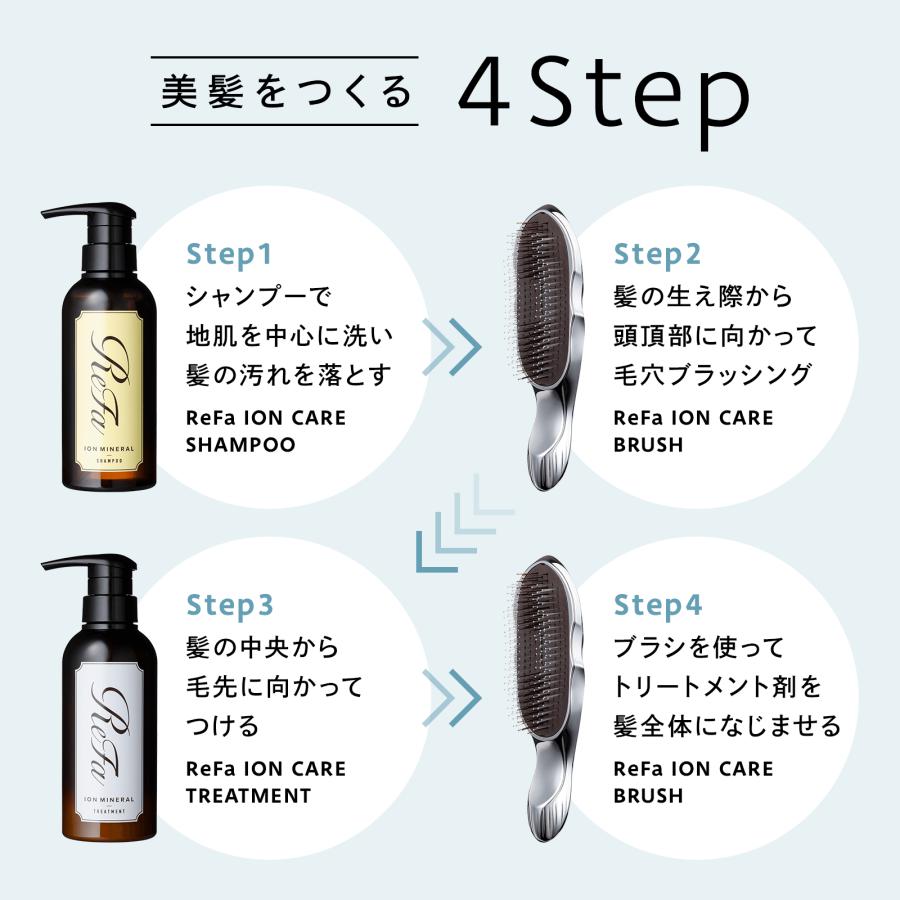 美髪をつくる 4Step

ReFa
ION MINERAL
SHAMPOO

Step1
シャンプーで
地肌を中心に洗い
髪の汚れを落とす
ReFa ION CARE
SHAMPOO

Step2
髪の生え際から
頭頂部に向かって
毛穴ブラッシング
ReFa ION CARE
BRUSH

ReFa
ION MINERAL
TREATMENT

Step3
髪の中央から
毛先に向かって
つける
ReFa ION CARE
TREATMENT

Step4
ブラシを使って
トリートメント剤を
髪全体になじませる
ReFa ION CARE
BRUSH