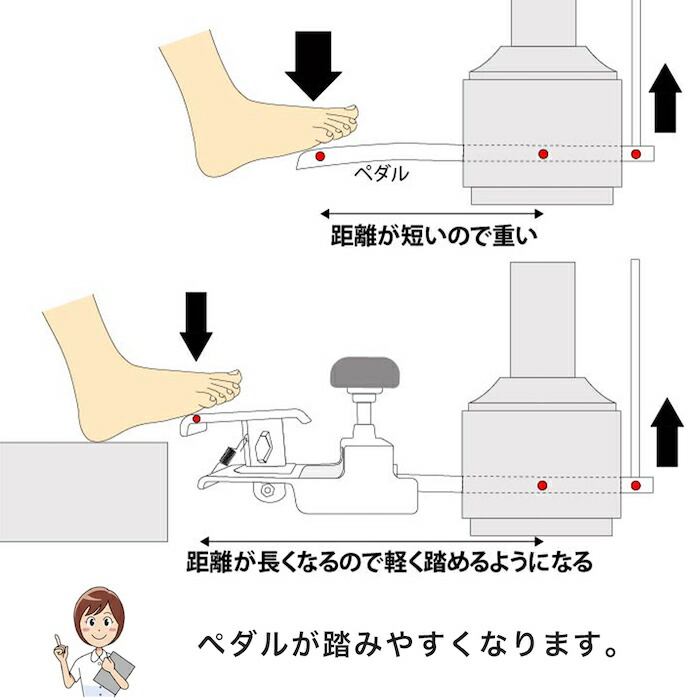 ペダル

距離が短いので重い

距離が長くなるので軽く踏めるようになる

ペダルが踏みやすくなります。