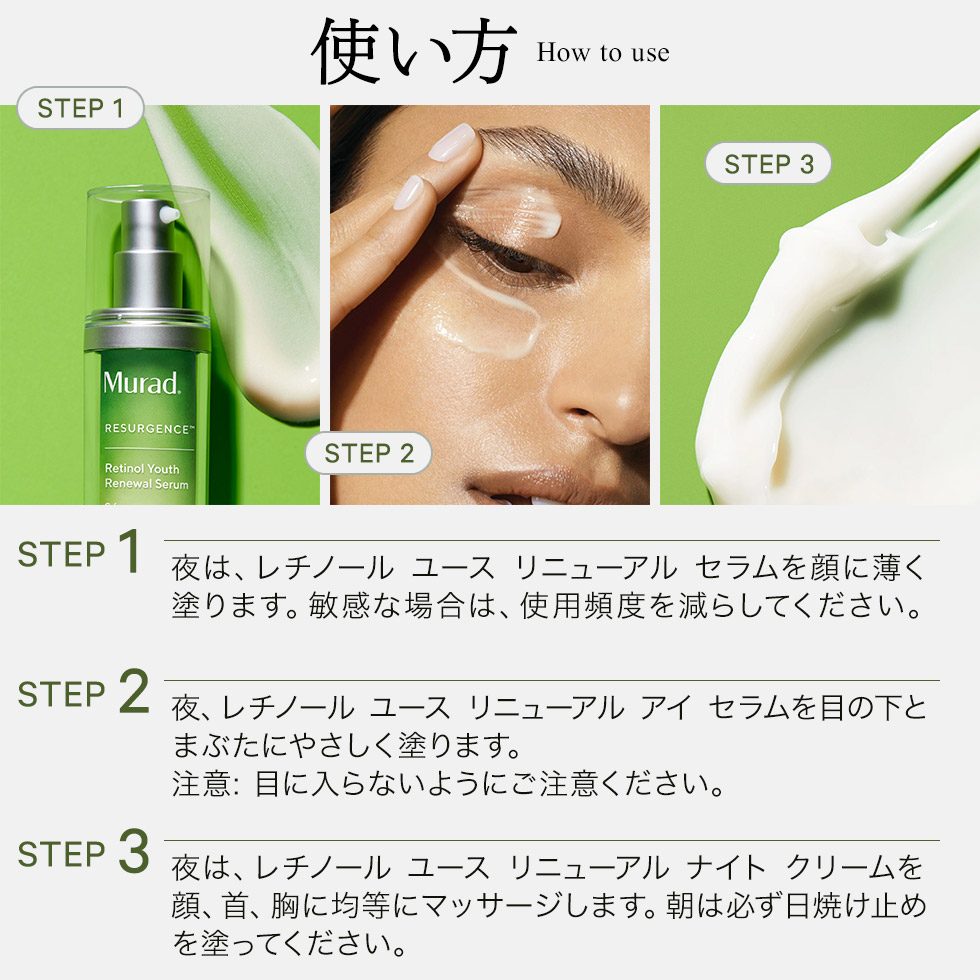 使い方 How to use

STEP 1

Murad.
RESURGENCE™
Retinol Youth Renewal Serum

STEP 2

STEP 3

STEP 1
夜は、レチノール ユース リニューアル セラムを顔に薄く塗ります。敏感な場合は、使用頻度を減らしてください。

STEP 2
夜、レチノール ユース リニューアル アイ セラムを目の下とまぶたにやさしく塗ります。
注意: 目に入らないようにご注意ください。

STEP 3
夜は、レチノール ユース リニューアル ナイト クリームを顔、首、胸に均等にマッサージします。朝は必ず日焼け止めを塗ってください。