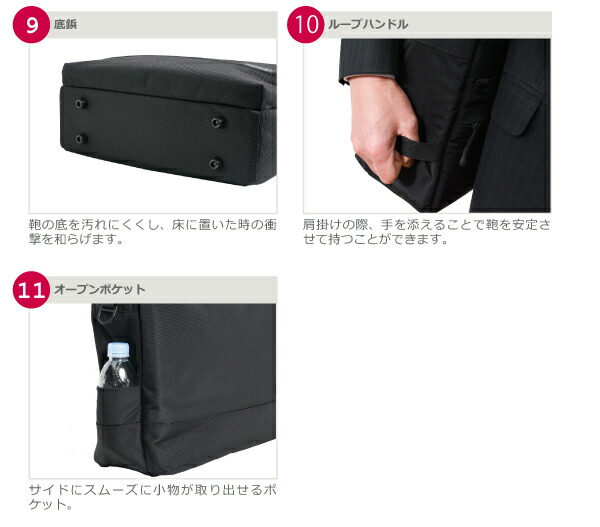 9 底鋲

鞄の底を汚れにくくし、床に置いた時の衝撃を和らげます。

10 ループハンドル

肩掛けの際、手を添えることで鞄を安定させて持つことができます。

11 オープンポケット

サイドにスムーズに小物が取り出せるポケット。