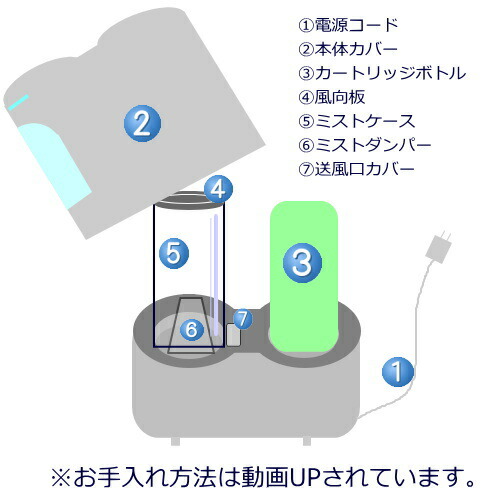 ①電源コード
②本体カバー
③カートリッジボトル
④風向板
⑤ミストケース
⑥ミストダンパー
⑦送風口カバー

2

4

5

3

7

6

1

※お手入れ方法は動画UPされています。