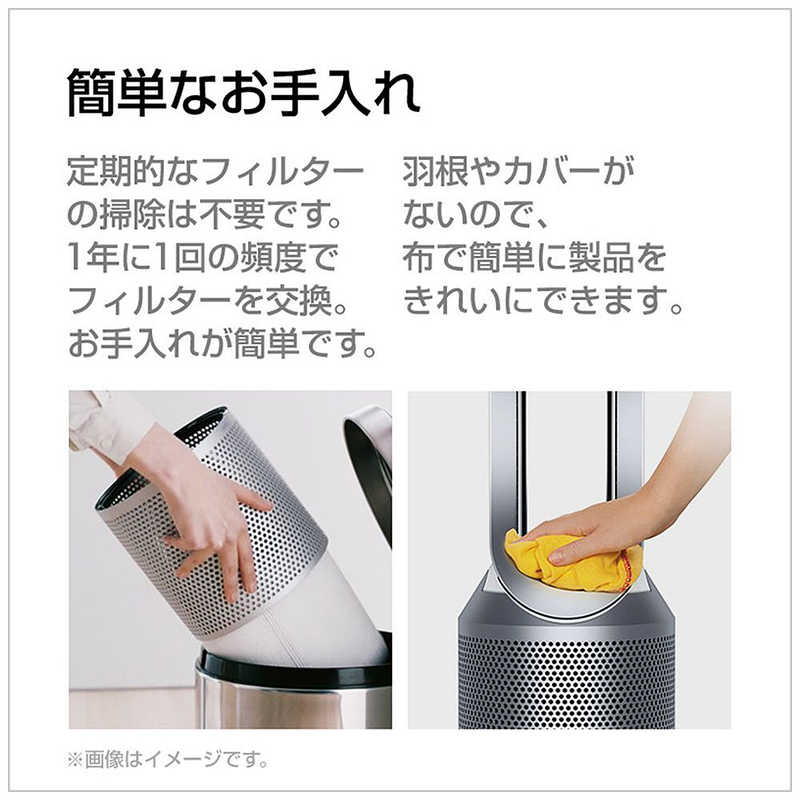 簡単なお手入れ

定期的なフィルターの掃除は不要です。1年に1回の頻度でフィルターを交換。お手入れが簡単です。

羽根やカバーがないので、布で簡単に製品をきれいにできます。

※画像はイメージです。