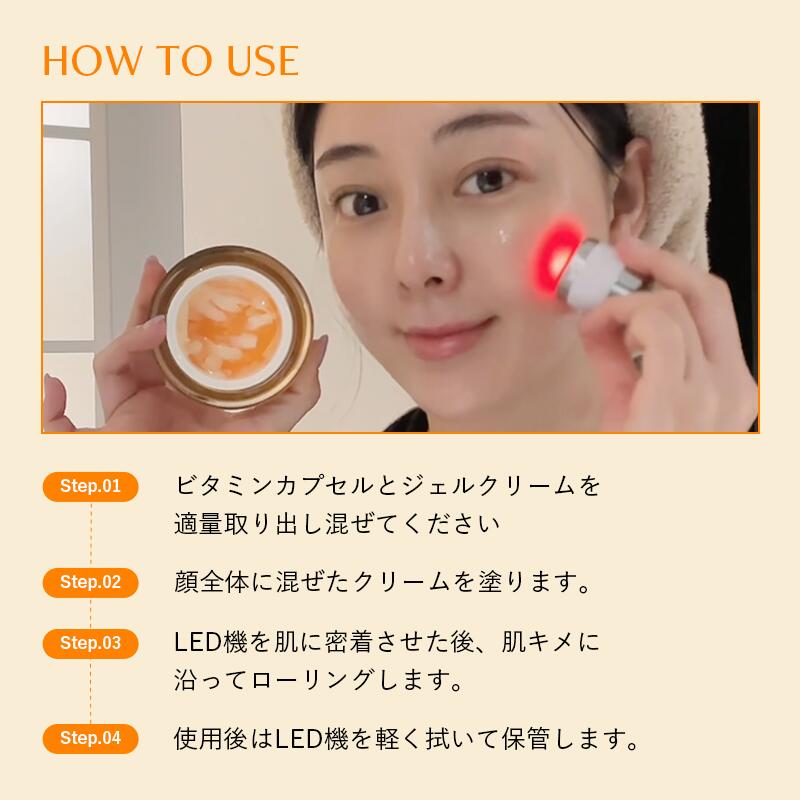 HOW TO USE

Step.01 ビタミンカプセルとジェルクリームを適量取り出し混ぜてください

Step.02 顔全体に混ぜたクリームを塗ります。

Step.03 LED機を肌に密着させた後、肌キメに沿ってローリングします。

Step.04 使用後はLED機を軽く拭いて保管します。