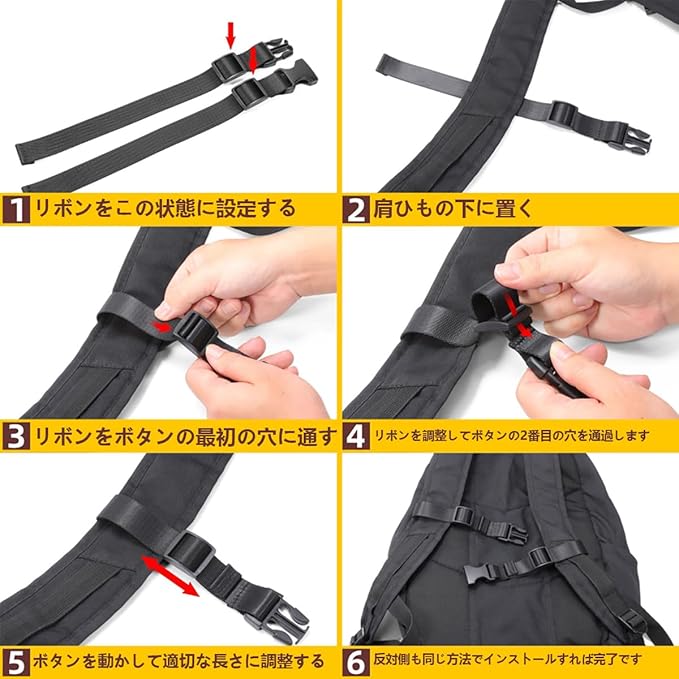 1 リボンをこの状態に設定する

2 肩ひもの下に置く

3 リボンをボタンの最初の穴に通す

4 リボンを調整してボタンの2番目の穴を通過します

5 ボタンを動かして適切な長さに調整する

6 反対側も同じ方法でインストールすれば完了です