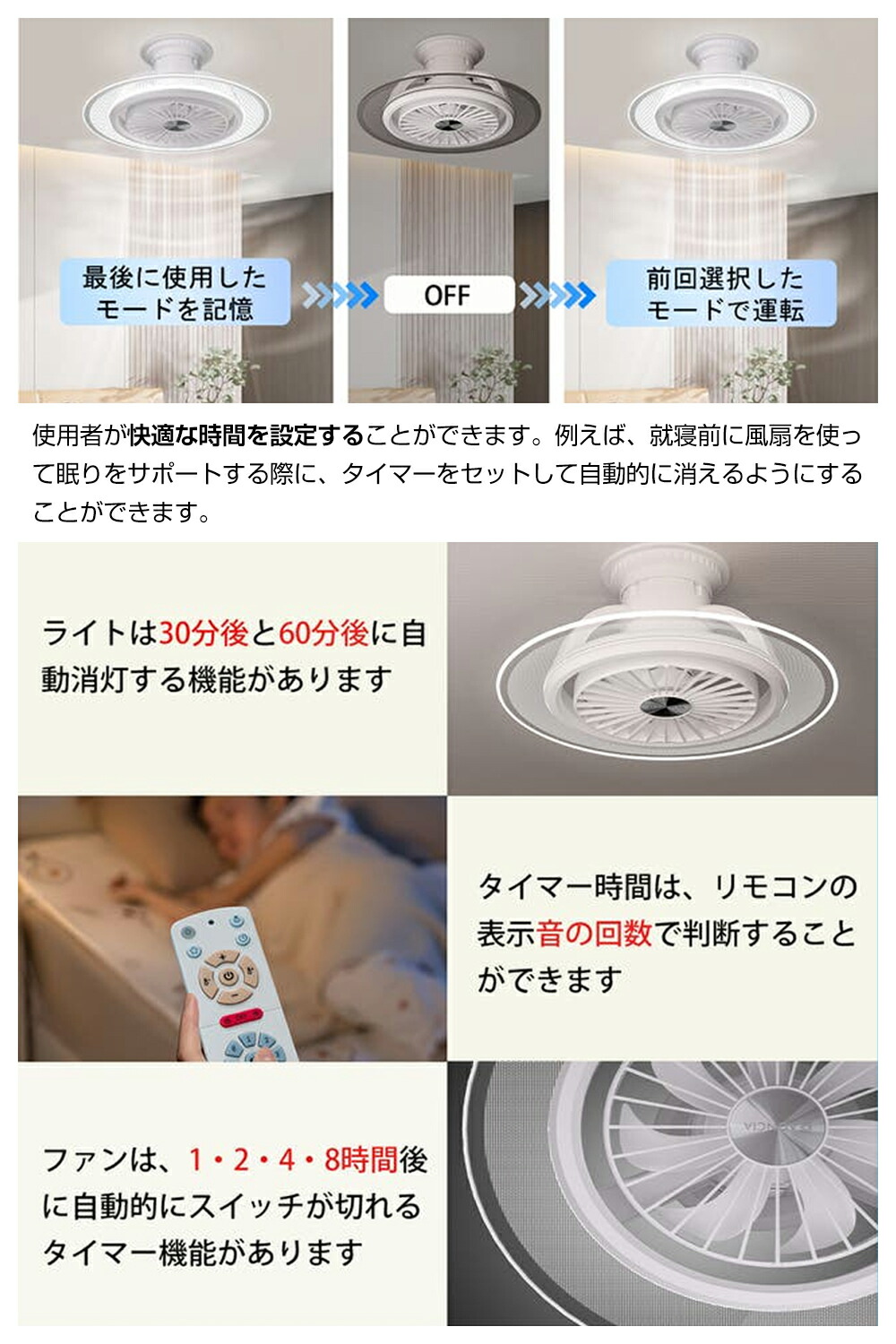 最後に使用したモードを記憶

OFF

前回選択したモードで運転

使用者が快適な時間を設定することができます。例えば、就寝前に風扇を使って眠りをサポートする際に、タイマーをセットして自動的に消えるようにすることができます。

ライトは30分後と60分後に自動消灯する機能があります

タイマー時間は、リモコンの表示音の回数で判断することができます

ファンは、1・2・4・8時間後に自動的にスイッチが切れるタイマー機能があります