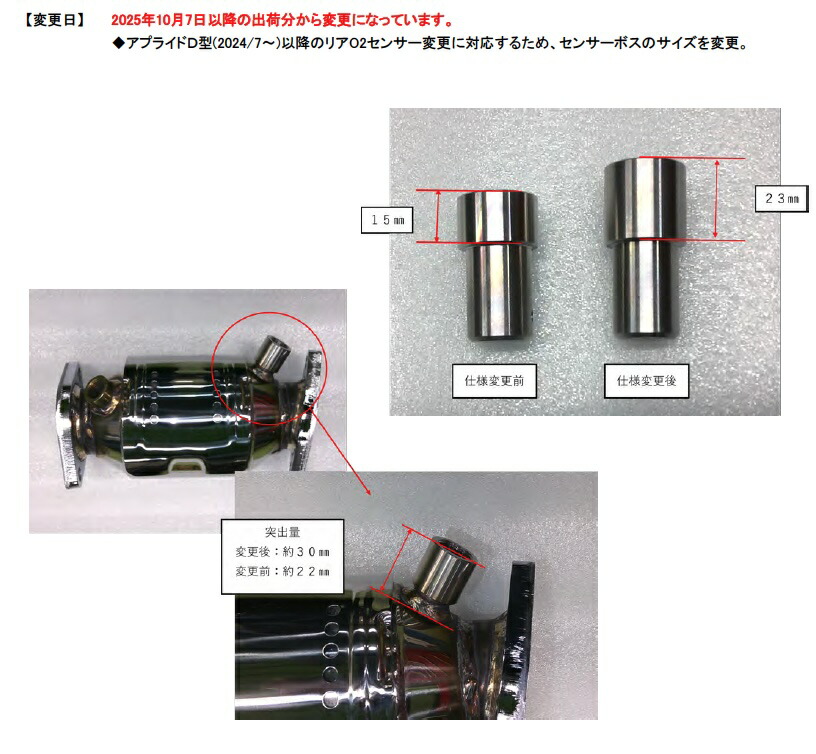 【変更日】 2025年10月7日以降の出荷分から変更になっています。

◆アプライドD型(2024/7～)以降のリアO2センサー変更に対応するため、センサーボスのサイズを変更。

15㎜

23㎜

仕様変更前

仕様変更後

突出量
変更後：約30㎜
変更前：約22㎜