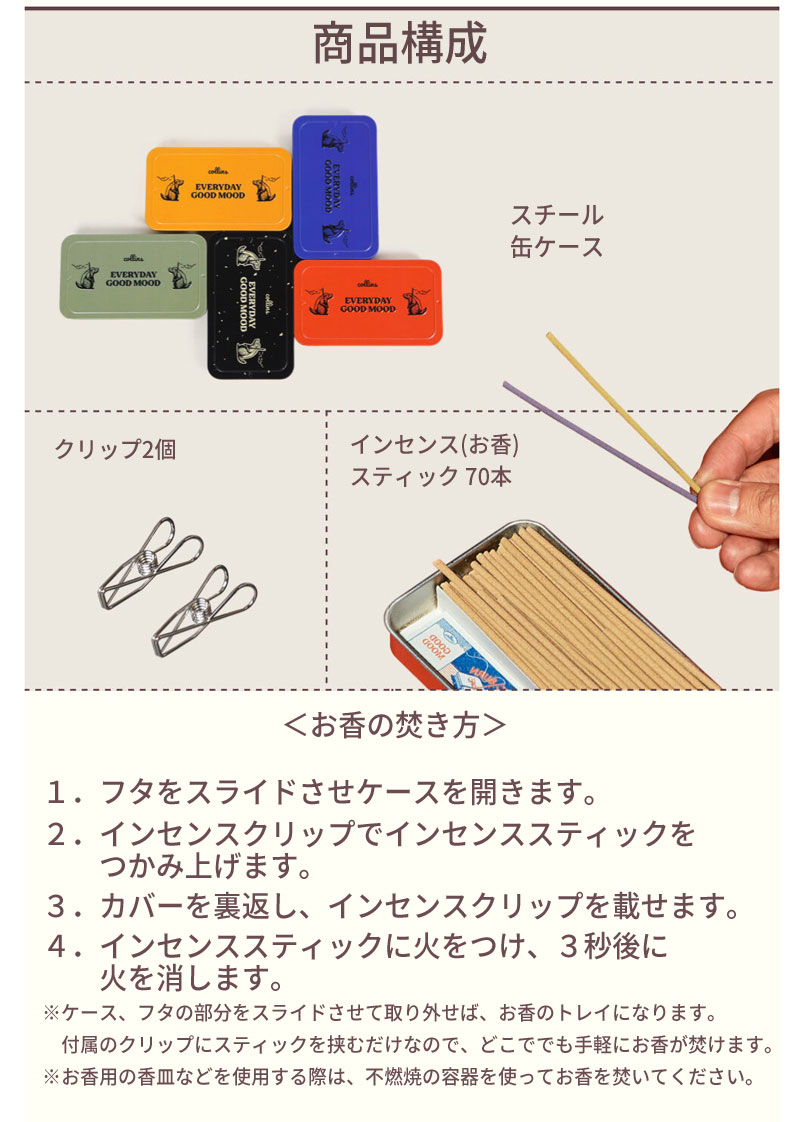 商品構成

collins
EVERYDAY GOOD MOOD

collins
EVERYDAY GOOD MOOD

collins
EVERYDAY GOOD MOOD

collins
EVERYDAY GOOD MOOD

collins
EVERYDAY GOOD MOOD

スチール
缶ケース

クリップ2個

インセンス(お香)
スティック 70本

GOOD MOOD

＜お香の焚き方＞

１．フタをスライドさせケースを開きます。
２．インセンスクリップでインセンススティックをつかみ上げます。
３．カバーを裏返し、インセンスクリップを載せます。
４．インセンススティックに火をつけ、３秒後に火を消します。
※ケース、フタの部分をスライドさせて取り外せば、お香のトレイになります。
付属のクリップにスティックを挟むだけなので、どこででも手軽にお香が焚けます。
※お香用の香皿などを使用する際は、不燃焼の容器を使ってお香を焚いてください。