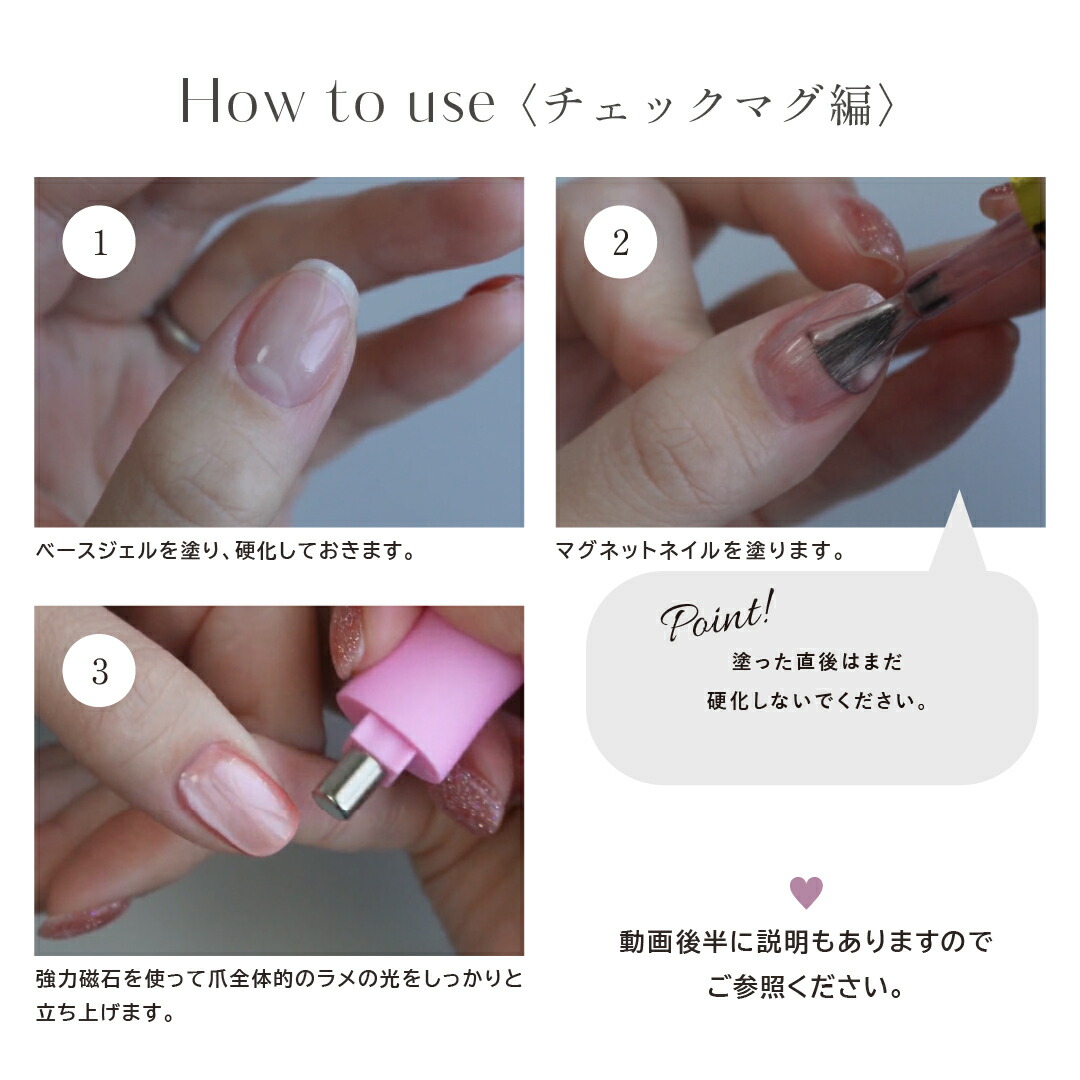 How to use〈チェックマグ編〉

1

ベースジェルを塗り、硬化しておきます。

2

マグネットネイルを塗ります。

Point!

塗った直後はまだ硬化しないでください。

3

強力磁石を使って爪全体的のラメの光をしっかりと立ち上げます。

動画後半に説明もありますのでご参照ください。