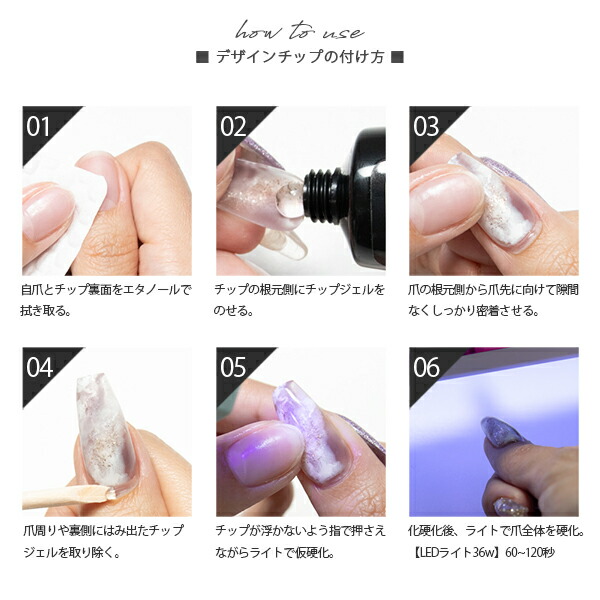 how to use

■ デザインチップの付け方 ■

01

自爪とチップ裏面をエタノールで拭き取る。

02

チップの根元側にチップジェルをのせる。

03

爪の根元側から爪先に向けて隙間なくしっかり密着させる。

04

爪周りや裏側にはみ出たチップジェルを取り除く。

05

チップが浮かないよう指で押さえながらライトで仮硬化。

06

化硬化後、ライトで爪全体を硬化。
【LEDライト36w】60~120秒