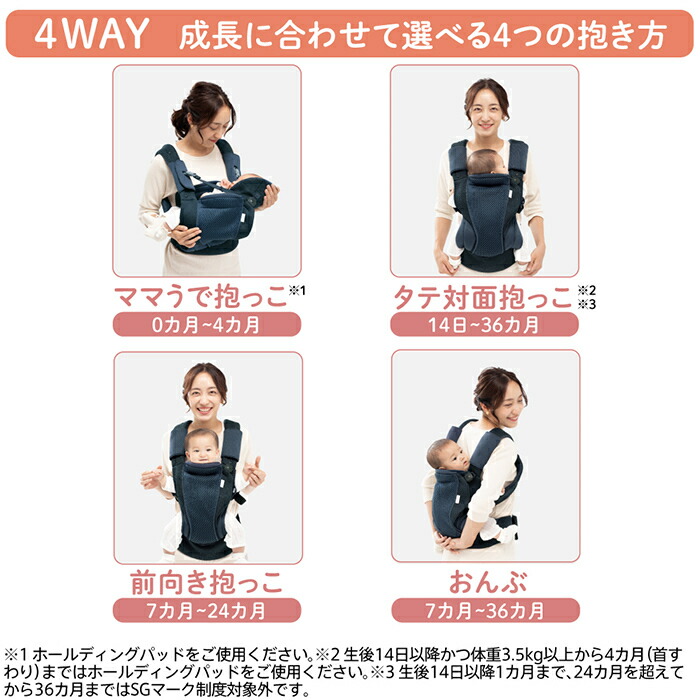 4WAY 成長に合わせて選べる4つの抱き方

ママうで抱っこ※1
0カ月~4カ月

タテ対面抱っこ※2 ※3
14日~36カ月

前向き抱っこ
7カ月~24カ月

おんぶ
7カ月~36カ月

※1 ホールディングパッドをご使用ください。※2 生後14日以降かつ体重3.5kg以上から4カ月(首すわり)まではホールディングパッドをご使用ください。※3 生後14日以降1カ月まで、24カ月を超えてから36カ月まではSGマーク制度対象外です。