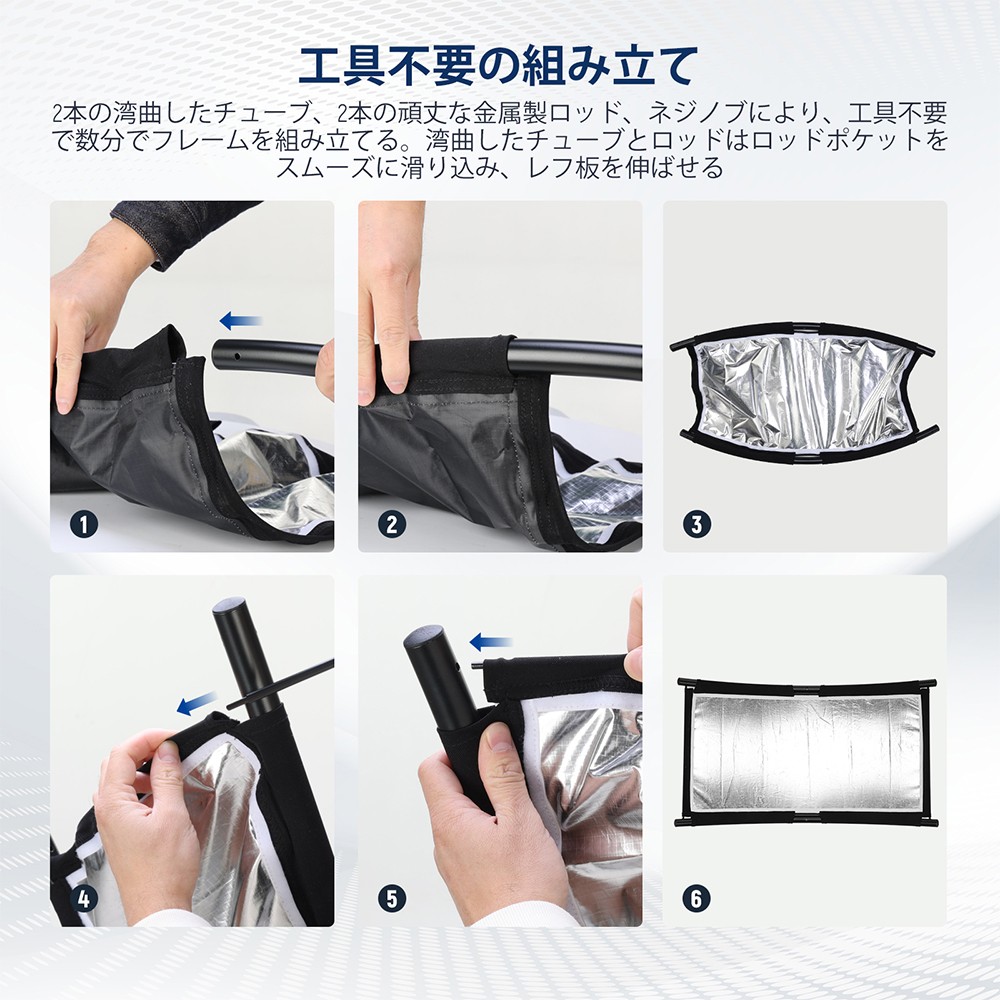 工具不要の組み立て

2本の湾曲したチューブ、2本の頑丈な金属製ロッド、ネジノブにより、工具不要で数分でフレームを組み立てる。湾曲したチューブとロッドはロッドポケットをスムーズに滑り込み、レフ板を伸ばせる

1

2

3

4

5

6