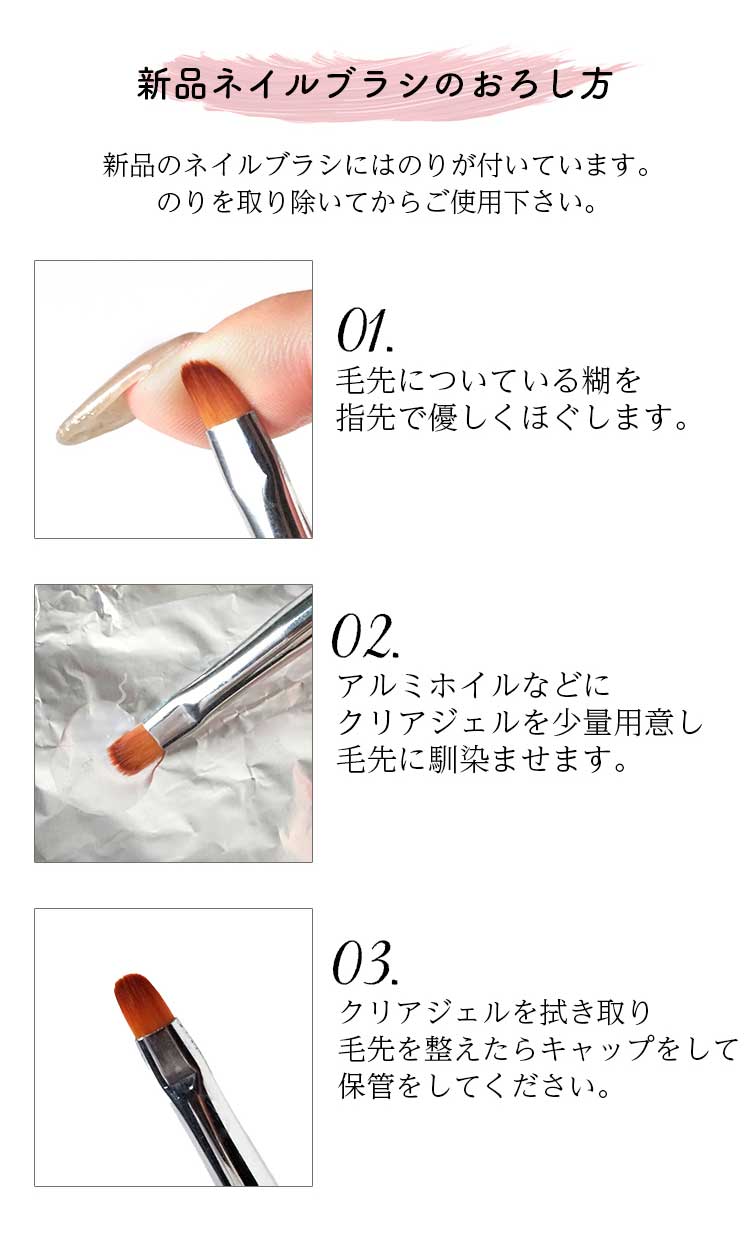 新品ネイルブラシのおろし方

新品のネイルブラシにはのりが付いています。
のりを取り除いてからご使用下さい。

01.
毛先についている糊を
指先で優しくほぐします。

02.
アルミホイルなどに
クリアジェルを少量用意し
毛先に馴染ませます。

03.
クリアジェルを拭き取り
毛先を整えたらキャップをして
保管をしてください。