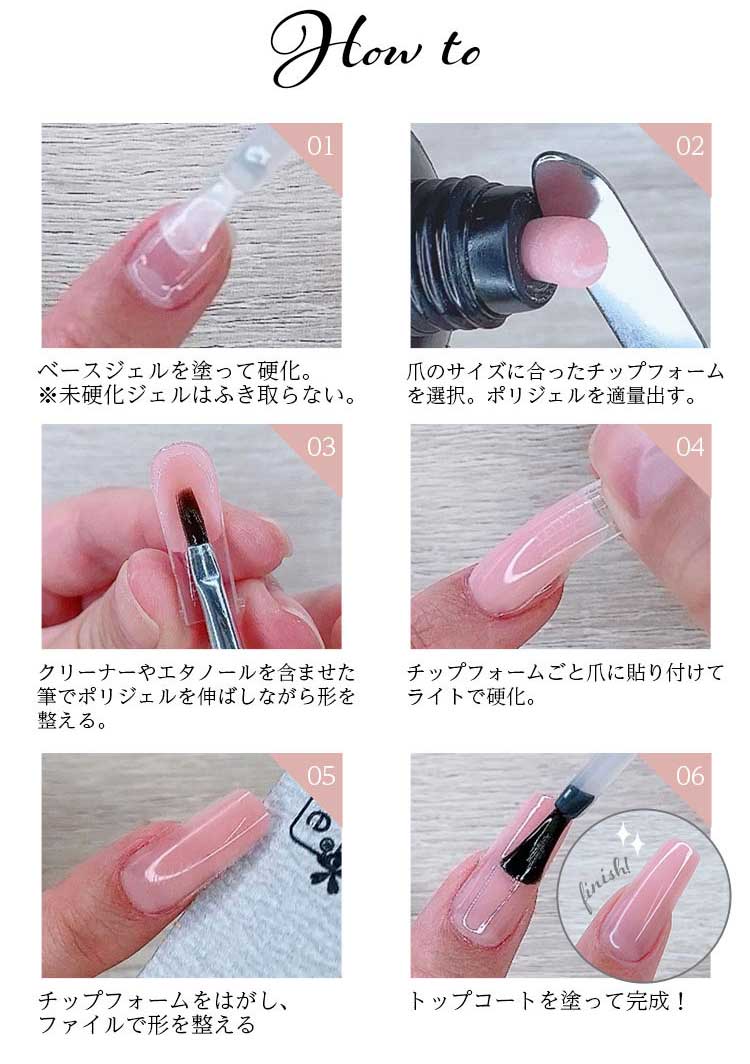 How to

01

ベースジェルを塗って硬化。
※未硬化ジェルはふき取らない。

02

爪のサイズに合ったチップフォームを選択。ポリジェルを適量出す。

03

クリーナーやエタノールを含ませた筆でポリジェルを伸ばしながら形を整える。

04

チップフォームごと爪に貼り付けてライトで硬化。

05

チップフォームをはがし、ファイルで形を整える

06

finish!

トップコートを塗って完成！