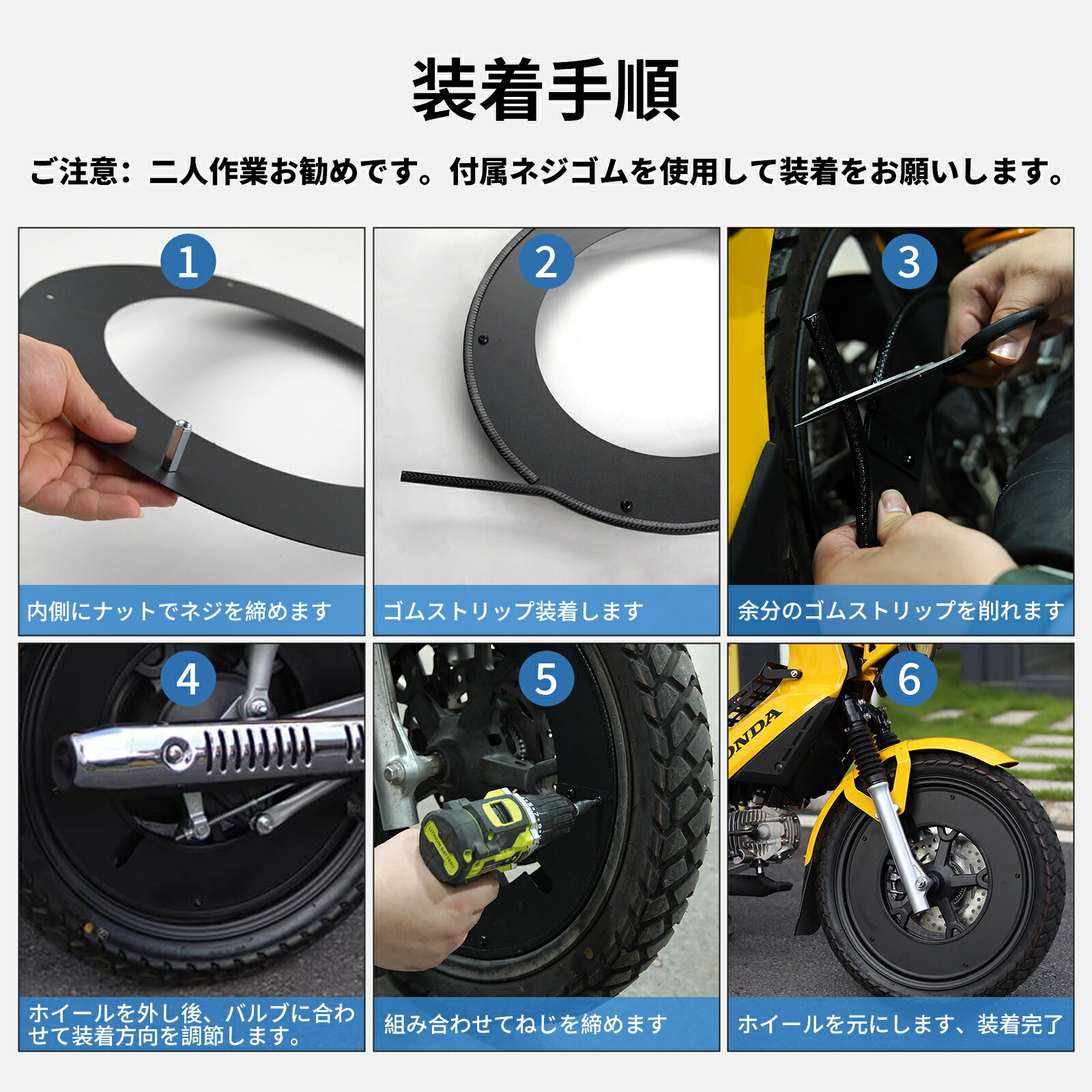 装着手順

ご注意：二人作業お勧めです。付属ネジゴムを使用して装着をお願いします。

1
内側にナットでネジを締めます

2
ゴムストリップ装着します

3
余分のゴムストリップを削れます

4
ホイールを外し後、バルブに合わせて装着方向を調節します。

5
組み合わせてねじを締めます

6
HONDA
ホイールを元にします、装着完了