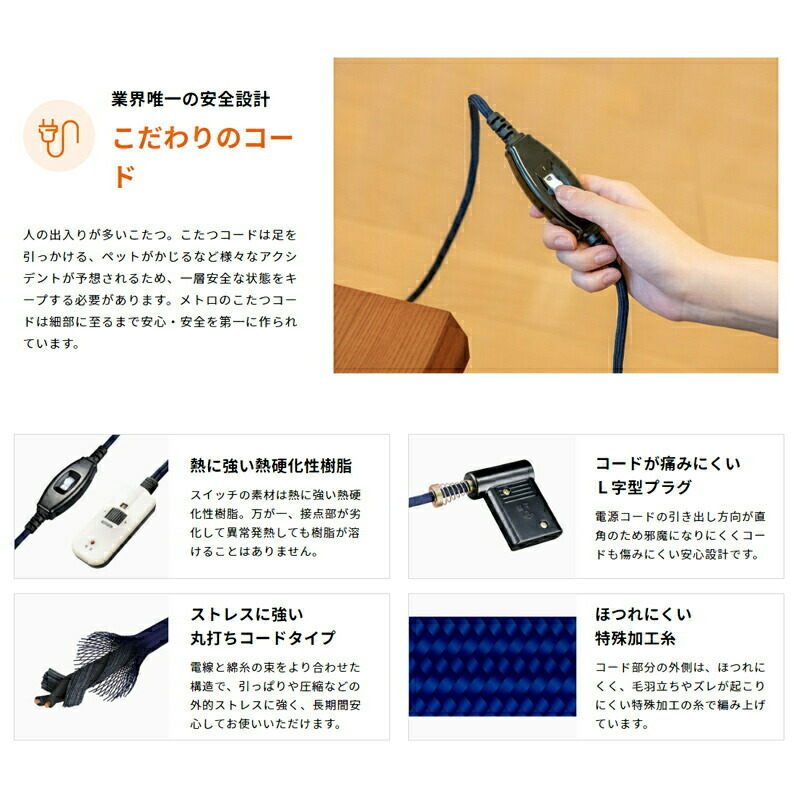 業界唯一の安全設計

こだわりのコード

人の出入りが多いこたつ。こたつコードは足を引っかける、ペットがかじるなど様々なアクシデントが予想されるため、一層安全な状態をキープする必要があります。メトロのこたつコードは細部に至るまで安心・安全を第一に作られています。

熱に強い熱硬化性樹脂

スイッチの素材は熱に強い熱硬化性樹脂。万が一、接点部が劣化して異常発熱しても樹脂が溶けることはありません。

コードが痛みにくい
L字型プラグ

電源コードの引き出し方向が直角のため邪魔になりにくくコードも傷みにくい安心設計です。

ストレスに強い
丸打ちコードタイプ

電線と綿糸の束をより合わせた構造で、引っぱりや圧縮などの外的ストレスに強く、長期間安心してお使いいただけます。

ほつれにくい
特殊加工糸

コード部分の外側は、ほつれにくく、毛羽立ちやズレが起こりにくい特殊加工の糸で編み上げています。