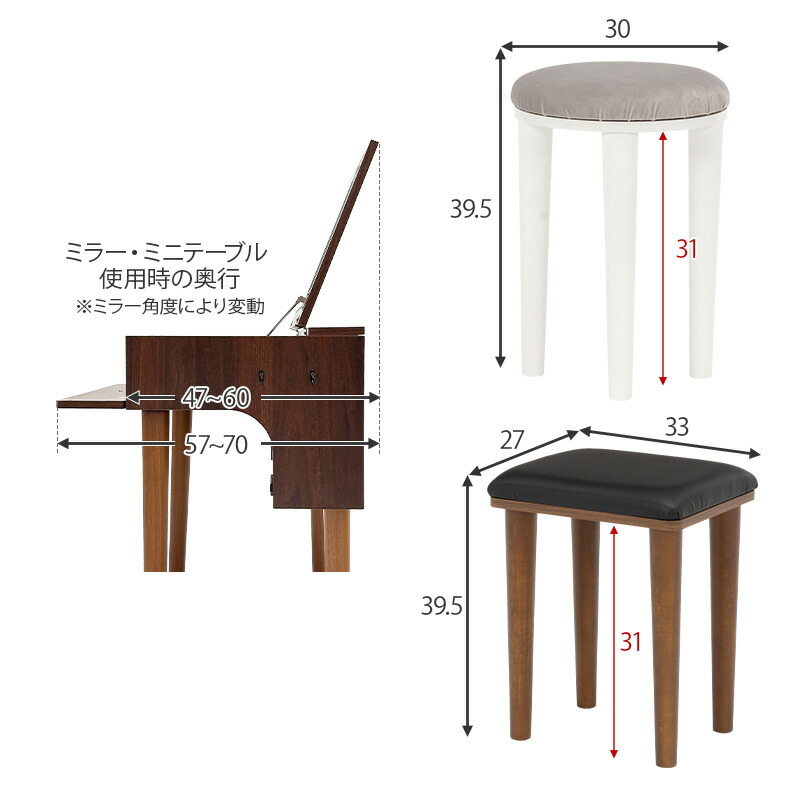 ミラー・ミニテーブル
使用時の奥行
※ミラー角度により変動

47~60

57~70

30

39.5

31

27

33

39.5

31