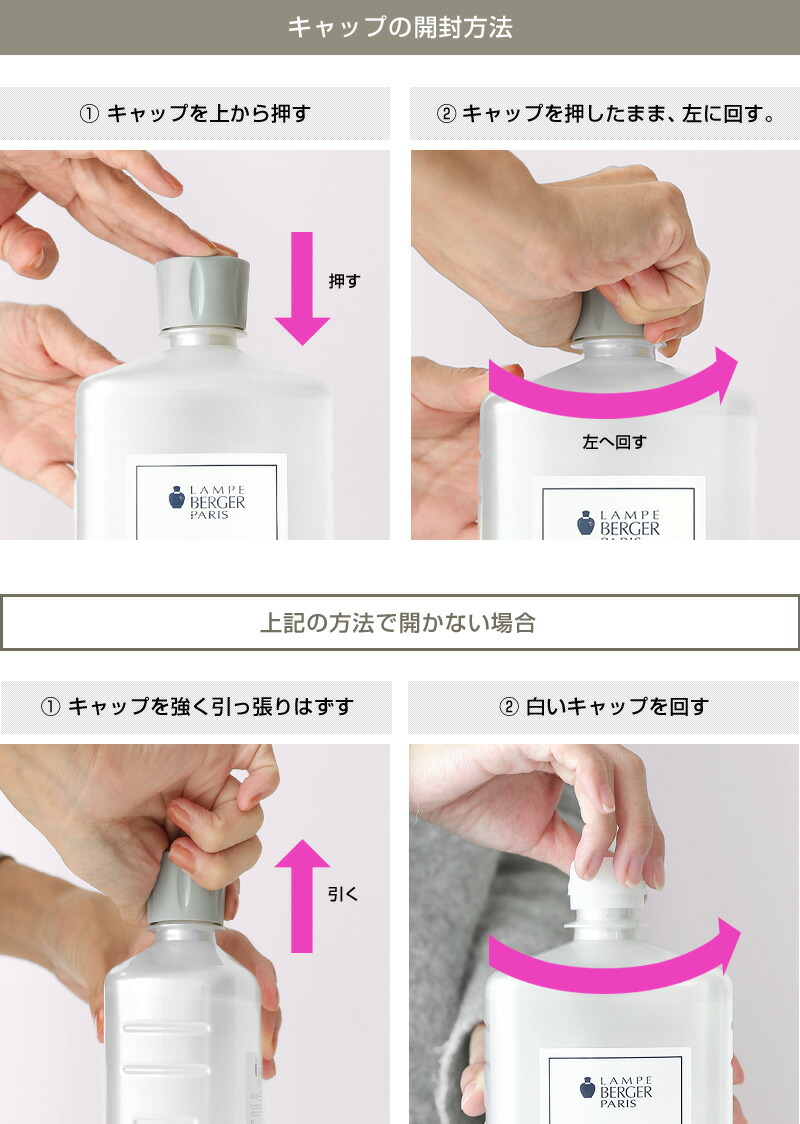 キャップの開封方法

① キャップを上から押す

押す

LAMPE BERGER PARIS

② キャップを押したまま、左に回す。

左へ回す

LAMPE BERGER PARIS

上記の方法で開かない場合

① キャップを強く引っ張りはずす

引く

② 白いキャップを回す

LAMPE BERGER PARIS