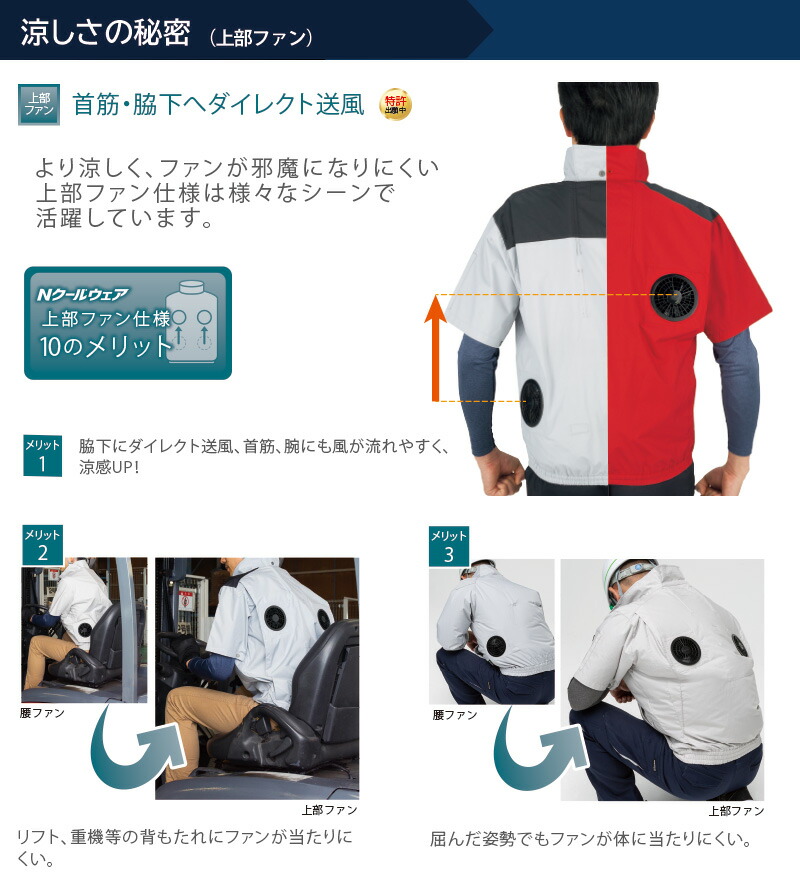 涼しさの秘密 （上部ファン）

上部ファン

首筋・脇下へダイレクト送風

特許出願中

より涼しく、ファンが邪魔になりにくい上部ファン仕様は様々なシーンで活躍しています。

Nクールウェア
上部ファン仕様
10のメリット

メリット 1
脇下にダイレクト送風、首筋、腕にも風が流れやすく、涼感UP!

メリット 2

腰ファン

上部ファン

リフト、重機等の背もたれにファンが当たりにくい。

メリット 3

腰ファン

上部ファン

屈んだ姿勢でもファンが体に当たりにくい。