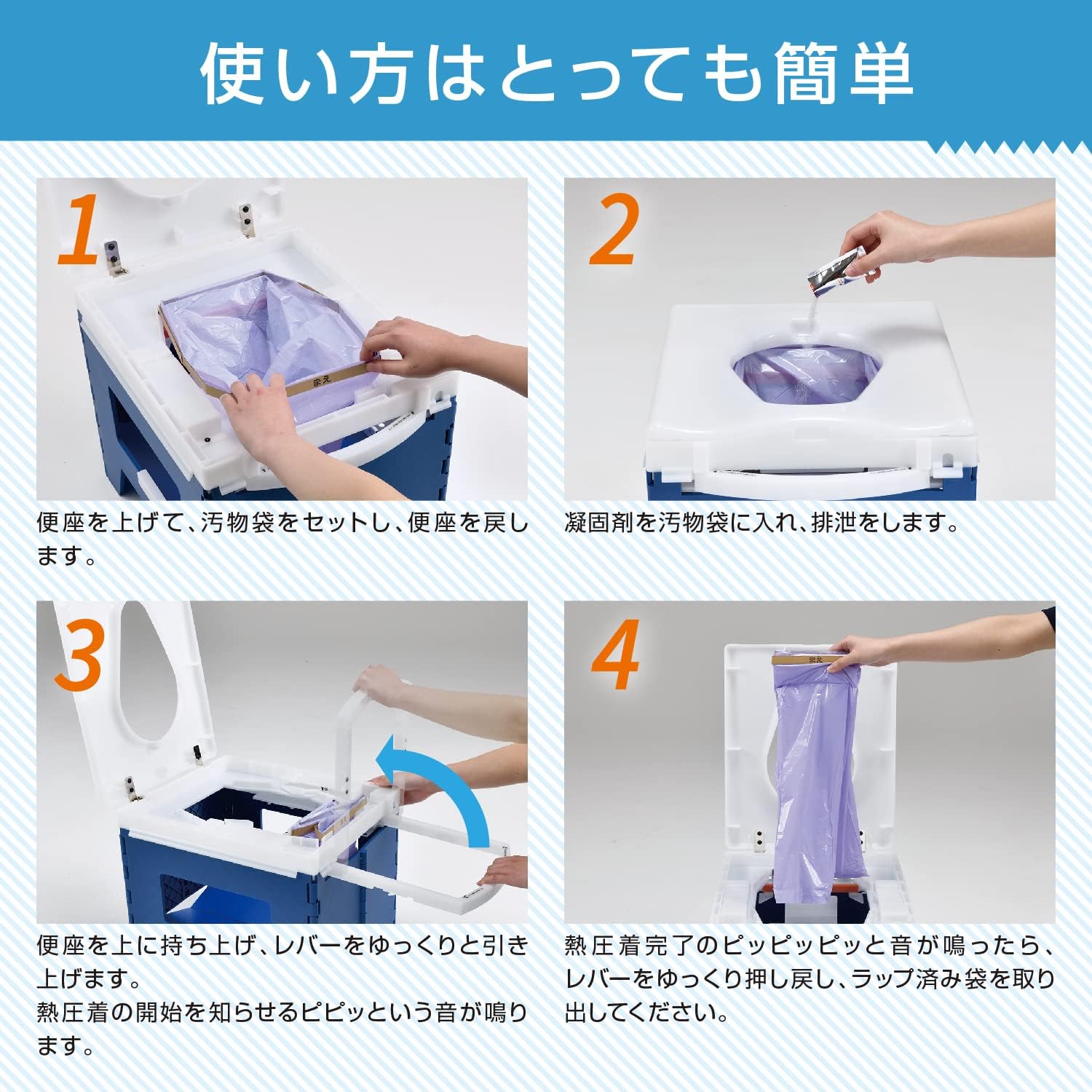 使い方はとっても簡単

1

まえ

便座を上げて、汚物袋をセットし、便座を戻します。

2

凝固剤を汚物袋に入れ、排泄をします。

3

便座を上に持ち上げ、レバーをゆっくりと引き上げます。
熱圧着の開始を知らせるピピッという音が鳴ります。

4

まえ

熱圧着完了のピッピッピッと音が鳴ったら、レバーをゆっくり押し戻し、ラップ済み袋を取り出してください。