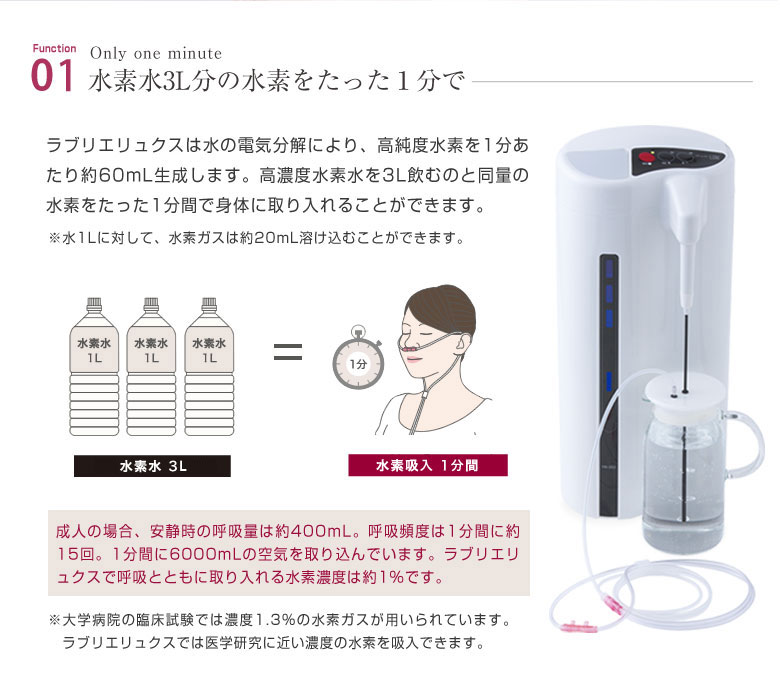 Function
01
Only one minute
水素水3L分の水素をたった１分で

ラブリエリュクスは水の電気分解により、高純度水素を1分あたり約60mL生成します。高濃度水素水を3L飲むのと同量の水素をたった1分間で身体に取り入れることができます。
※水1Lに対して、水素ガスは約20mL溶け込むことができます。

水素水
1L
水素水
1L
水素水
1L
＝
1分

水素水 3L
水素吸入 1分間

成人の場合、安静時の呼吸量は約400mL。呼吸頻度は1分間に約15回。1分間に6000mLの空気を取り込んでいます。ラブリエリュクスで呼吸とともに取り入れる水素濃度は約1%です。

※大学病院の臨床試験では濃度1.3%の水素ガスが用いられています。
ラブリエリュクスでは医学研究に近い濃度の水素を吸入できます。