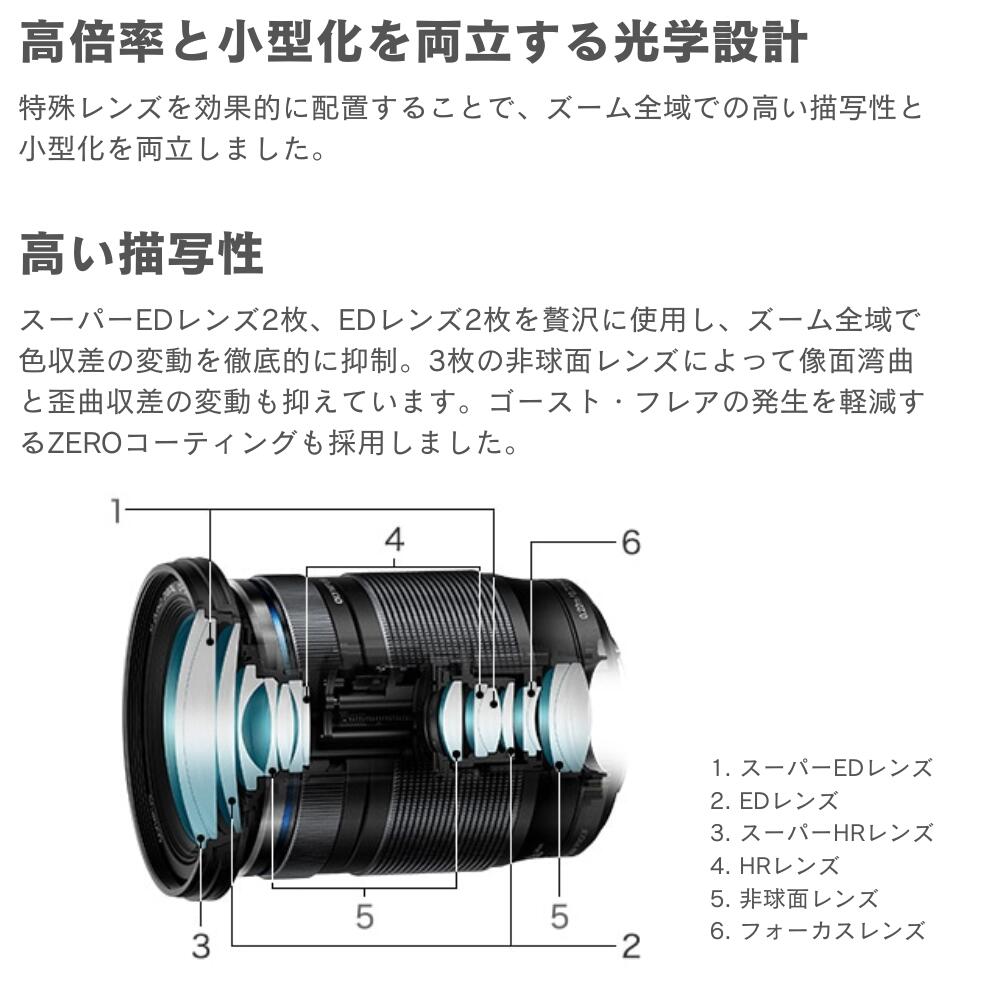 高倍率と小型化を両立する光学設計

特殊レンズを効果的に配置することで、ズーム全域での高い描写性と小型化を両立しました。

高い描写性

スーパーEDレンズ2枚、EDレンズ2枚を贅沢に使用し、ズーム全域で色収差の変動を徹底的に抑制。3枚の非球面レンズによって像面湾曲と歪曲収差の変動も抑えています。ゴースト・フレアの発生を軽減するZEROコーティングも採用しました。

1
4
6
3
5
5
2

1. スーパーEDレンズ
2. EDレンズ
3. スーパーHRレンズ
4. HRレンズ
5. 非球面レンズ
6. フォーカスレンズ