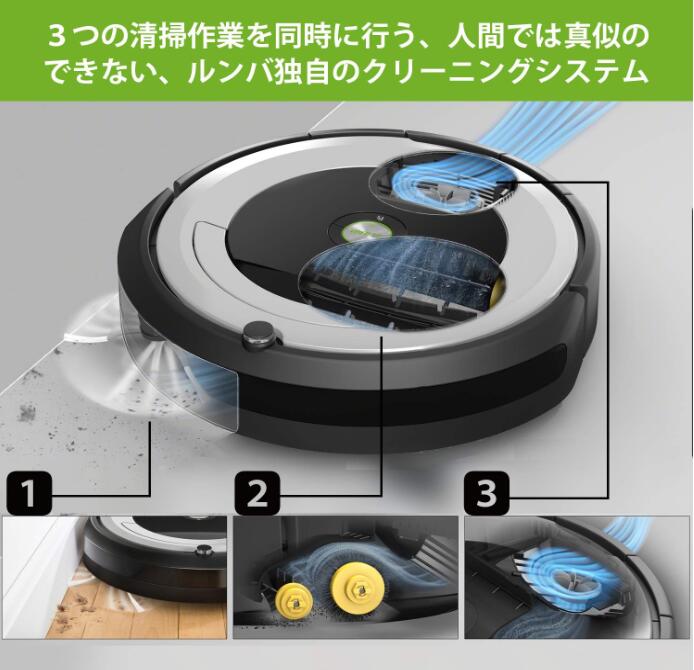 ３つの清掃作業を同時に行う、人間では真似のできない、ルンバ独自のクリーニングシステム

1

2

3