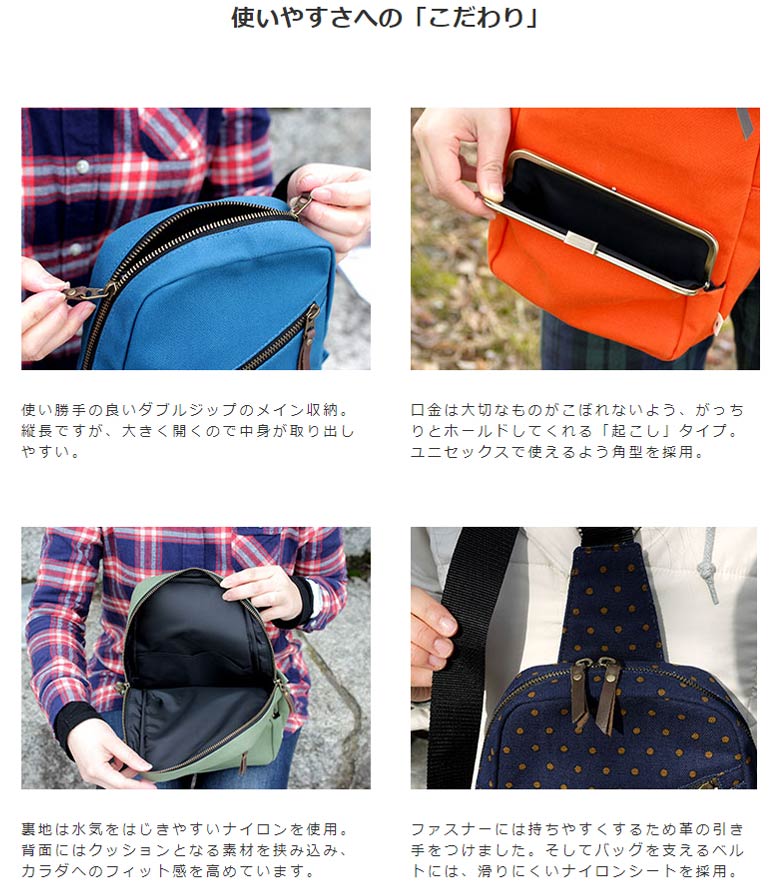 使いやすさへの「こだわり」

使い勝手の良いダブルジップのメイン収納。縦長ですが、大きく開くので中身が取り出しやすい。

口金は大切なものがこぼれないよう、がっちりとホールドしてくれる「起こし」タイプ。ユニセックスで使えるよう角型を採用。

裏地は水気をはじきやすいナイロンを使用。背面にはクッションとなる素材を挟み込み、カラダへのフィット感を高めています。

ファスナーには持ちやすくするため革の引き手をつけました。そしてバッグを支えるベルトには、滑りにくいナイロンシートを採用。