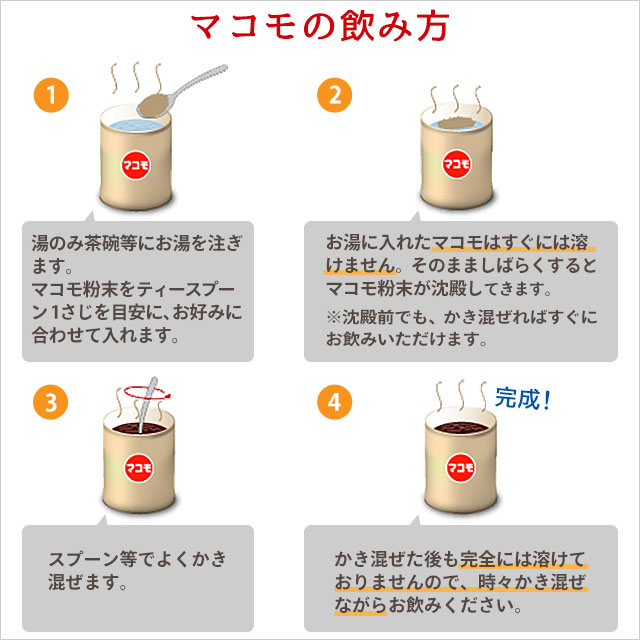 マコモの飲み方

1

マコモ

湯のみ茶碗等にお湯を注ぎます。
マコモ粉末をティースプーン1さじを目安に、お好みに合わせて入れます。

2

マコモ

お湯に入れたマコモはすぐには溶けません。そのまましばらくするとマコモ粉末が沈殿してきます。
※沈殿前でも、かき混ぜればすぐにお飲みいただけます。

3

マコモ

スプーン等でよくかき混ぜます。

4

完成！

マコモ

かき混ぜた後も完全には溶けておりませんので、時々かき混ぜながらお飲みください。