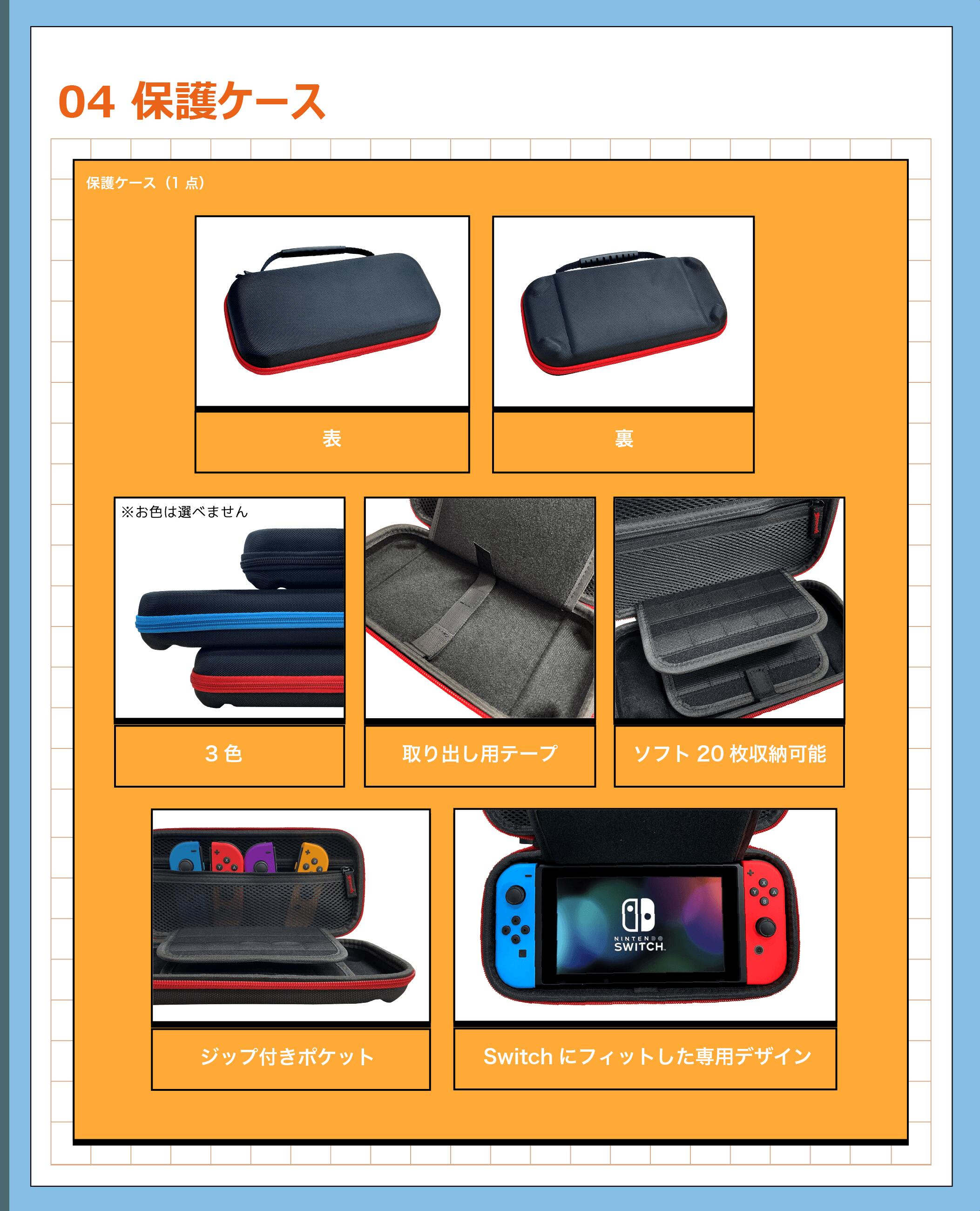 04 保護ケース

保護ケース（1 点）

表

裏

※お色は選べません

3 色

取り出し用テープ

ソフト 20 枚収納可能

ジップ付きポケット

NINTENDO SWITCH

Switch にフィットした専用デザイン