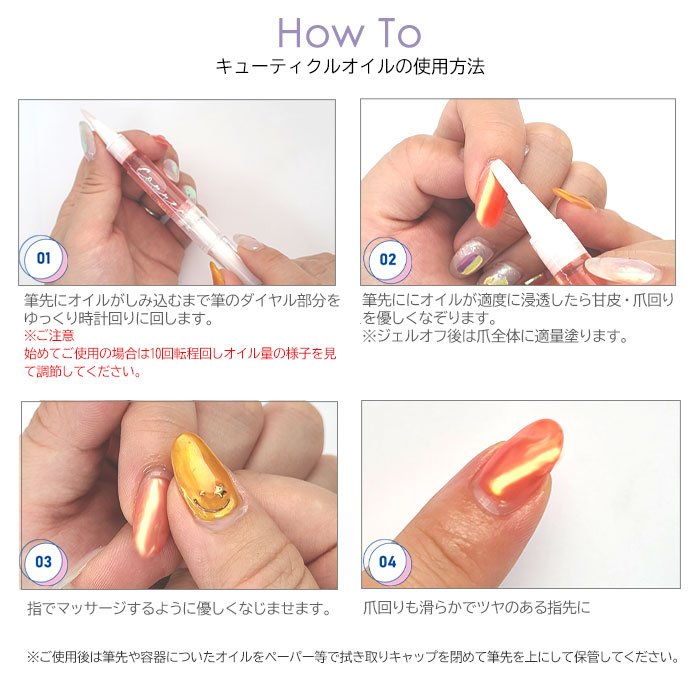 How To
キューティクルオイルの使用方法

01

筆先にオイルがしみ込むまで筆のダイヤル部分をゆっくり時計回りに回します。
※ご注意
始めてご使用の場合は10回転程回しオイル量の様子を見て調節してください。

02

筆先ににオイルが適度に浸透したら甘皮・爪回りを優しくなぞります。
※ジェルオフ後は爪全体に適量塗ります。

03

指でマッサージするように優しくなじませます。

04

爪回りも滑らかでツヤのある指先に

※ご使用後は筆先や容器についたオイルをペーパー等で拭き取りキャップを閉めて筆先を上にして保管してください。