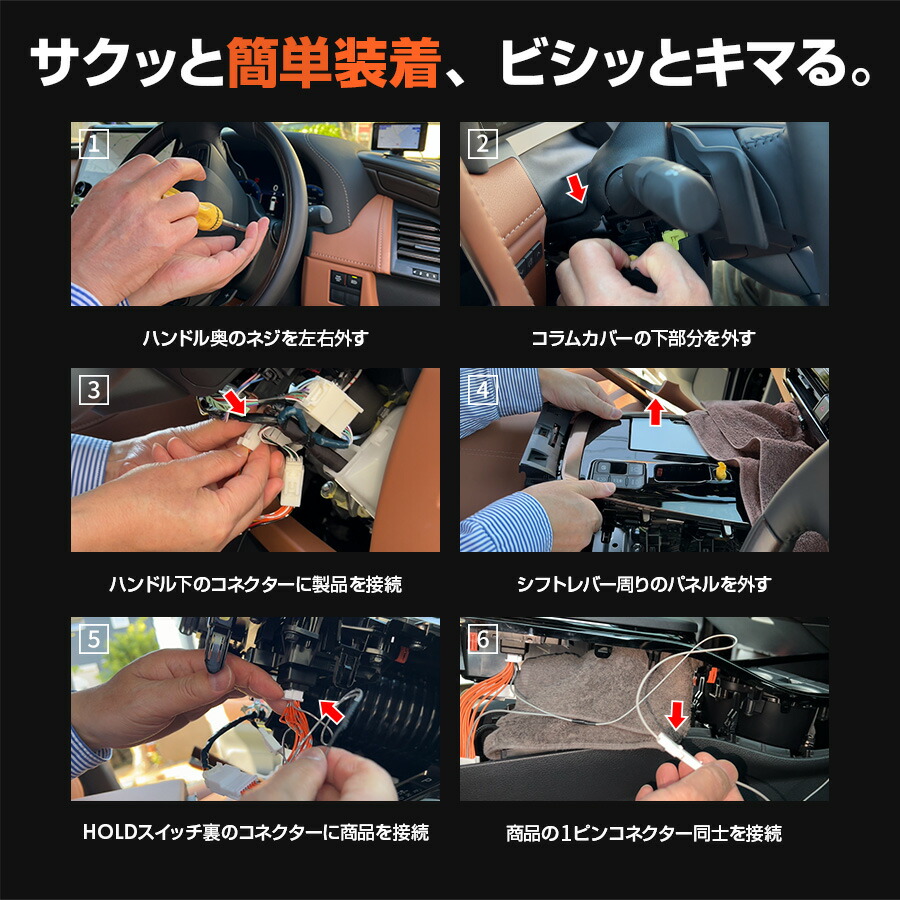 サクッと簡単装着、ビシッとキマる。

1

ハンドル奥のネジを左右外す

2

コラムカバーの下部分を外す

3

ハンドル下のコネクターに製品を接続

4

シフトレバー周りのパネルを外す

5

HOLDスイッチ裏のコネクターに商品を接続

6

商品の1ピンコネクター同士を接続