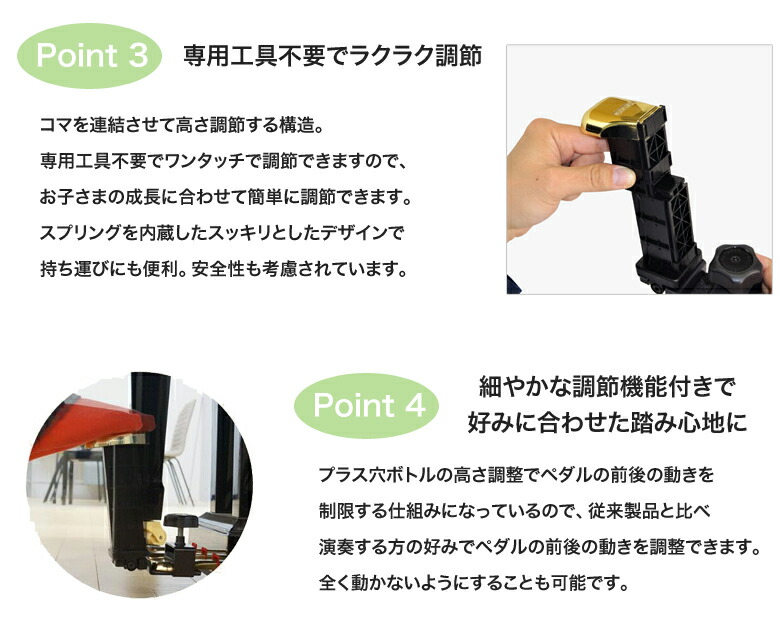 Point 3 専用工具不要でラクラク調節

コマを連結させて高さ調節する構造。
専用工具不要でワンタッチで調節できますので、
お子さまの成長に合わせて簡単に調節できます。
スプリングを内蔵したスッキリとしたデザインで
持ち運びにも便利。安全性も考慮されています。

Point 4 細やかな調節機能付きで
好みに合わせた踏み心地に

プラス穴ボトルの高さ調整でペダルの前後の動きを
制限する仕組みになっているので、従来製品と比べ
演奏する方の好みでペダルの前後の動きを調整できます。
全く動かないようにすることも可能です。