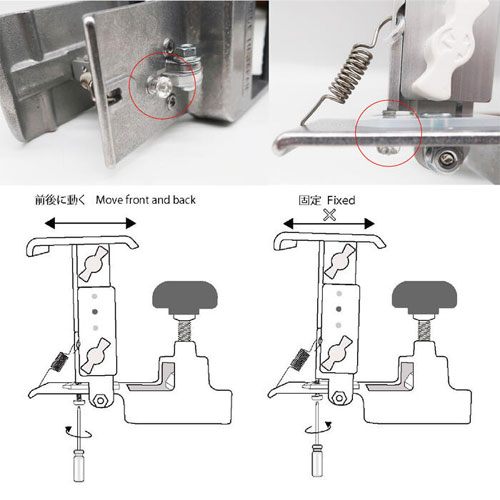 前後に動く Move front and back

固定 Fixed