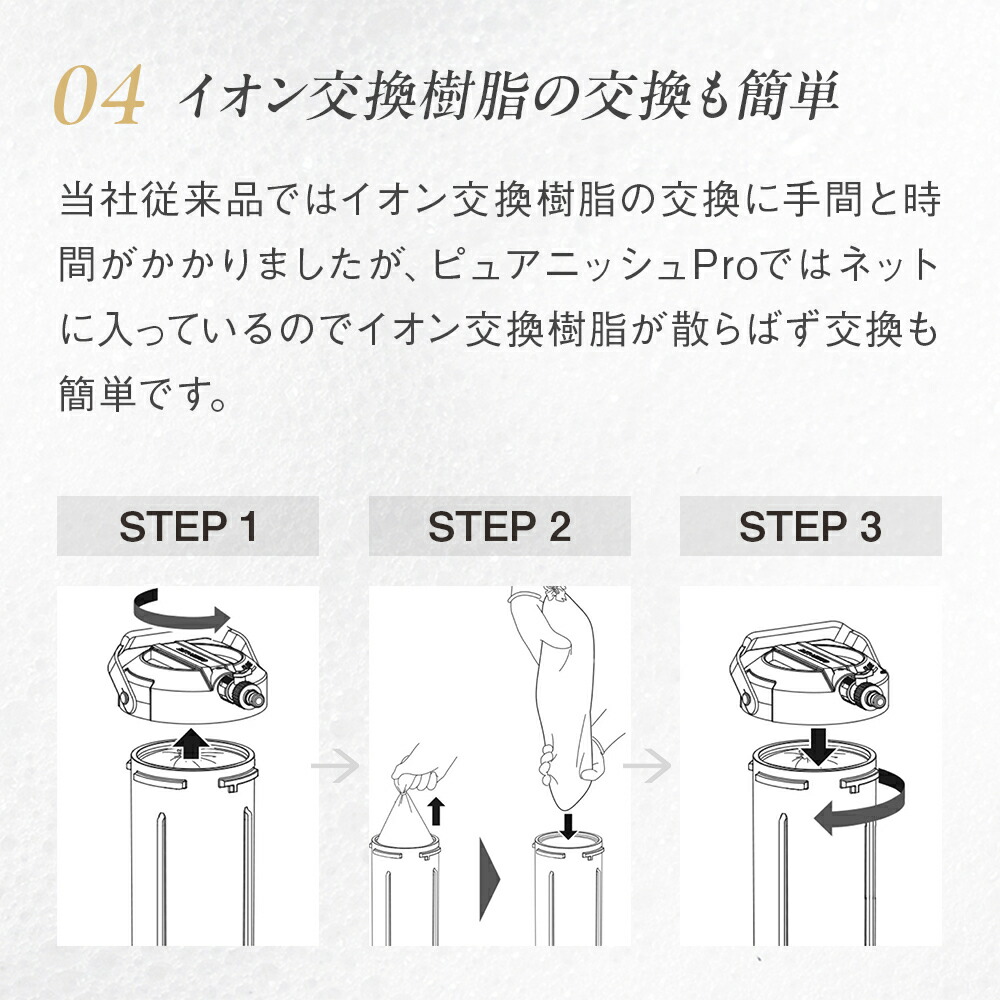 04 イオン交換樹脂の交換も簡単

当社従来品ではイオン交換樹脂の交換に手間と時間がかかりましたが、ピュアニッシュProではネットに入っているのでイオン交換樹脂が散らばず交換も簡単です。

STEP 1

STEP 2

STEP 3