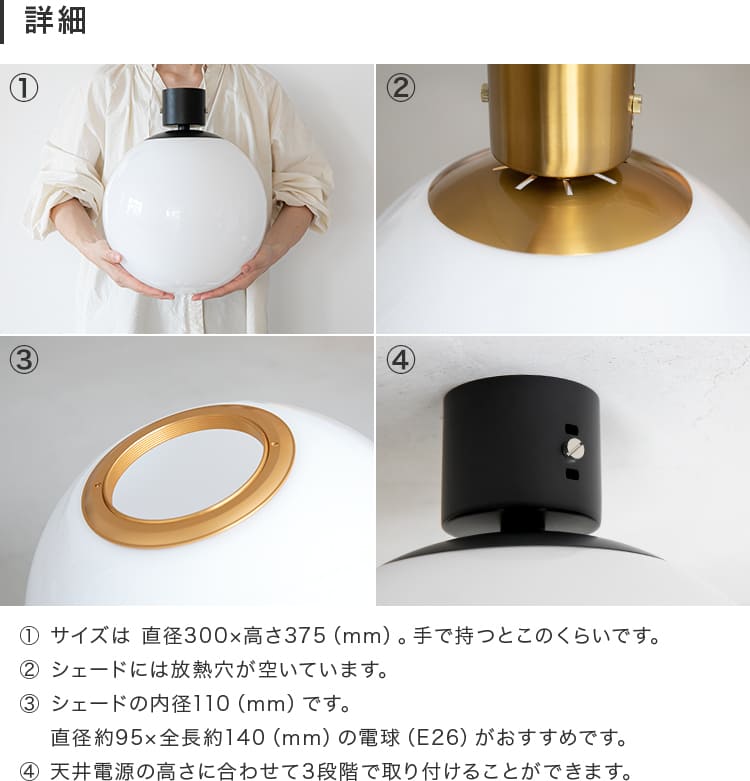 詳細

①

②

③

④

① サイズは 直径300×高さ375（mm）。手で持つとこのくらいです。
② シェードには放熱穴が空いています。
③ シェードの内径110（mm）です。
直径約95×全長約140（mm）の電球（E26）がおすすめです。
④ 天井電源の高さに合わせて3段階で取り付けることができます。