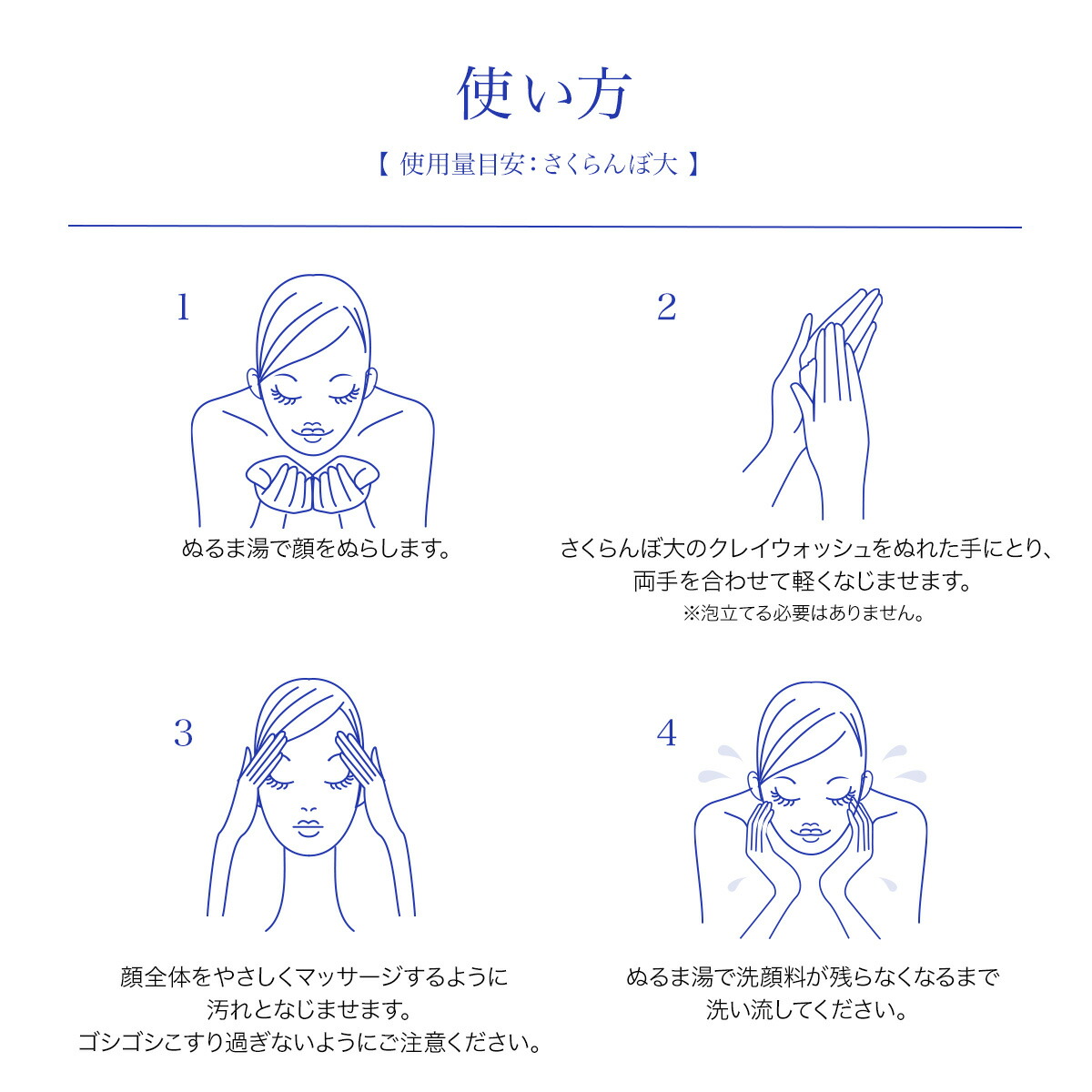 使い方

【 使用量目安：さくらんぼ大 】

1

ぬるま湯で顔をぬらします。

2

さくらんぼ大のクレイウォッシュをぬれた手にとり、両手を合わせて軽くなじませます。

※泡立てる必要はありません。

3

顔全体をやさしくマッサージするように汚れとなじませます。ゴシゴシこすり過ぎないようにご注意ください。

4

ぬるま湯で洗顔料が残らなくなるまで洗い流してください。