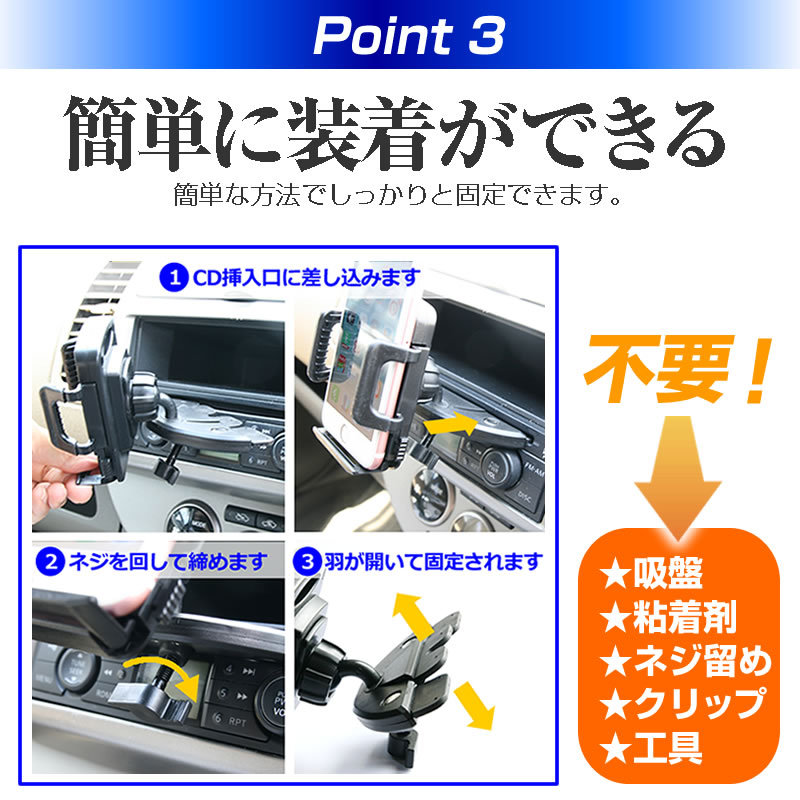 Point 3

簡単に装着ができる

簡単な方法でしっかりと固定できます。

1 CD挿入口に差し込みます

2 ネジを回して締めます

3 羽が開いて固定されます

不要！

★吸盤
★粘着剤
★ネジ留め
★クリップ
★工具