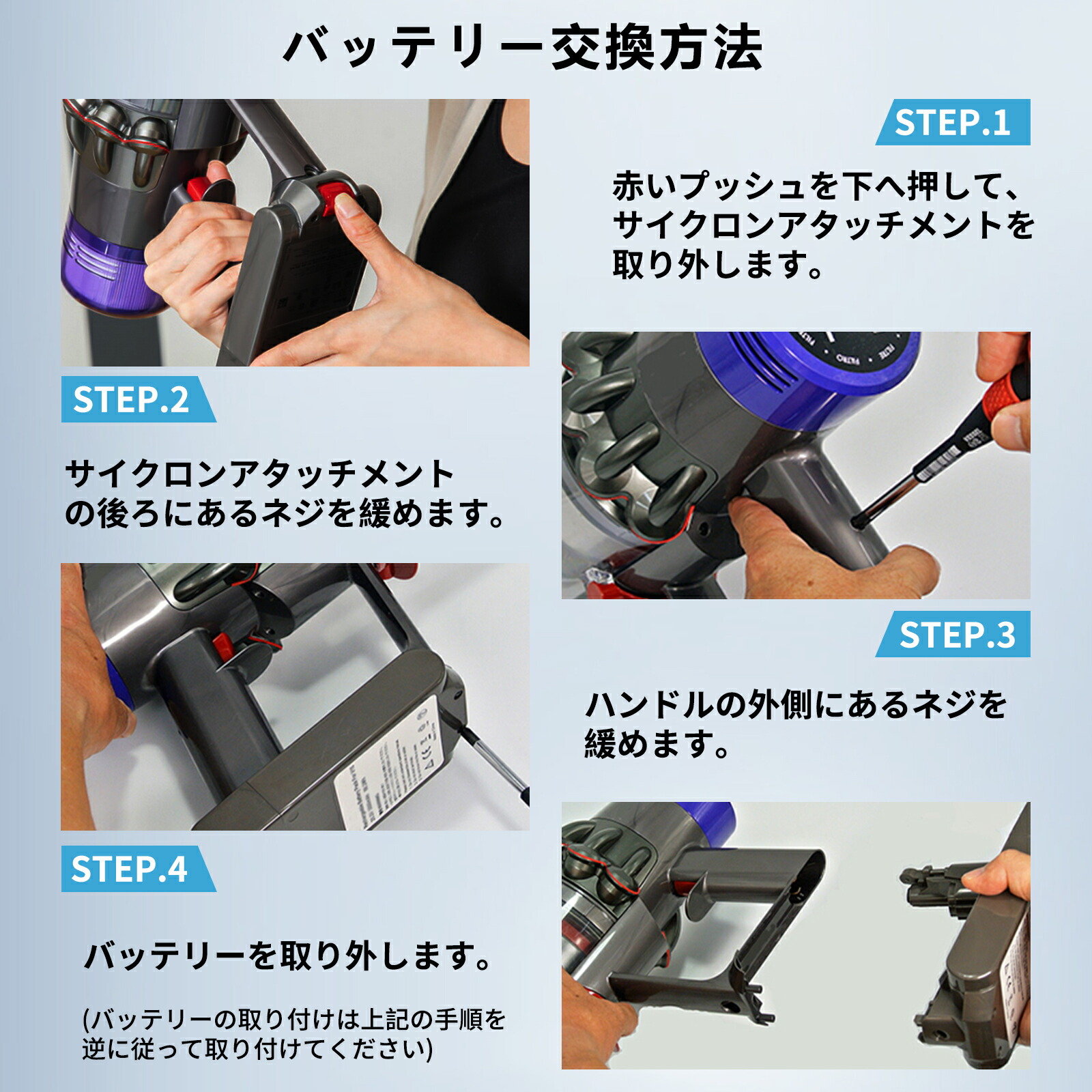 バッテリー交換方法

STEP.1

赤いプッシュを下へ押して、サイクロンアタッチメントを取り外します。

STEP.2

サイクロンアタッチメントの後ろにあるネジを緩めます。

STEP.3

ハンドルの外側にあるネジを緩めます。

STEP.4

バッテリーを取り外します。

(バッテリーの取り付けは上記の手順を逆に従って取り付けてください)