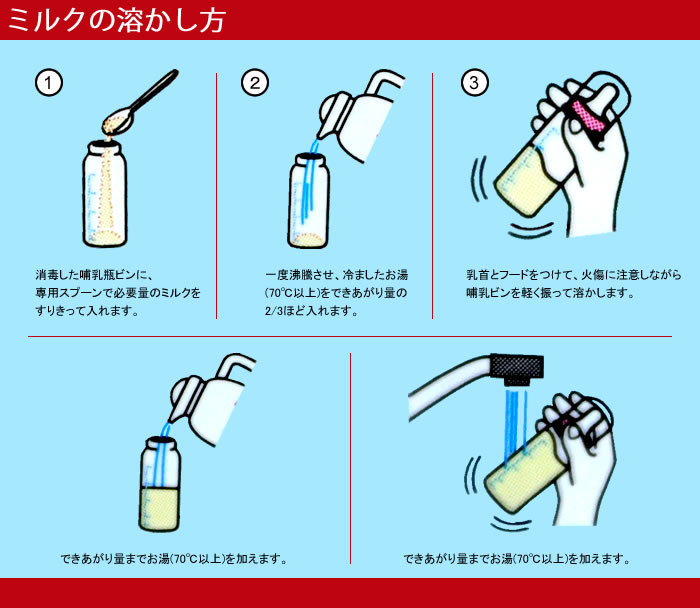 ミルクの溶かし方

1
消毒した哺乳瓶ビンに、専用スプーンで必要量のミルクをすりきって入れます。

2
一度沸騰させ、冷ましたお湯(70℃以上)をできあがり量の2/3ほど入れます。

3
乳首とフードをつけて、火傷に注意しながら哺乳ビンを軽く振って溶かします。

できあがり量までお湯(70℃以上)を加えます。

できあがり量までお湯(70℃以上)を加えます。