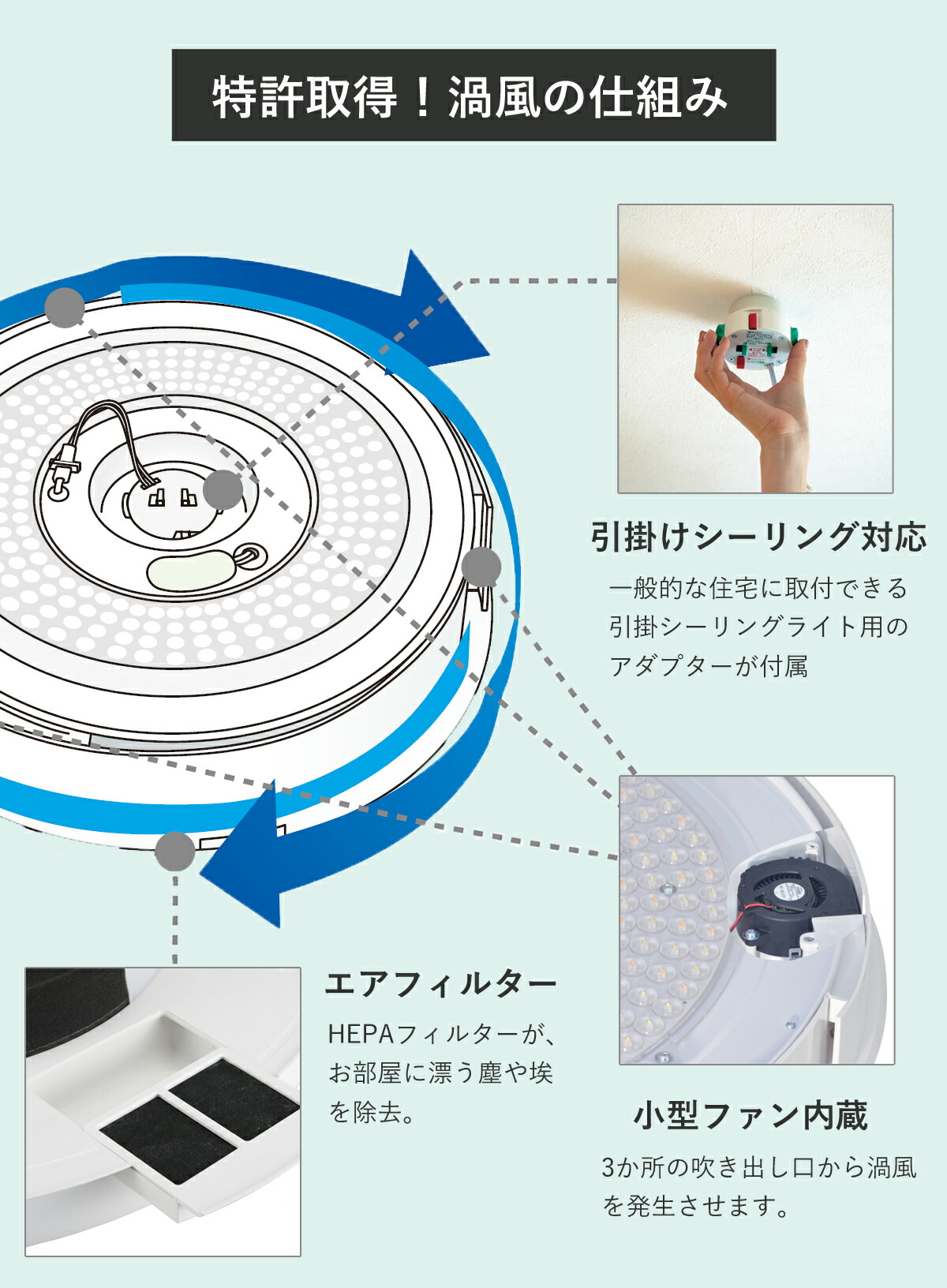 特許取得！渦風の仕組み

引掛けシーリング対応

一般的な住宅に取付できる引掛シーリングライト用のアダプターが付属

エアフィルター

HEPAフィルターが、お部屋に漂う塵や埃を除去。

小型ファン内蔵

3か所の吹き出し口から渦風を発生させます。