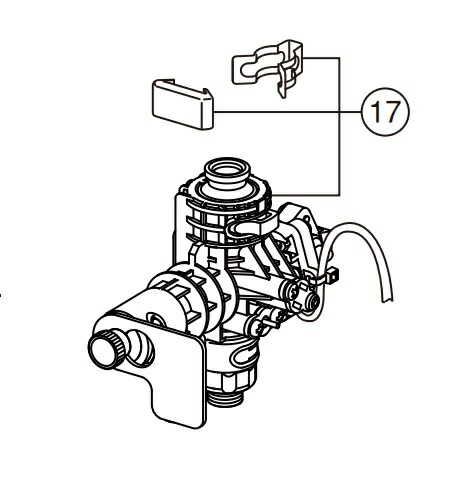 17