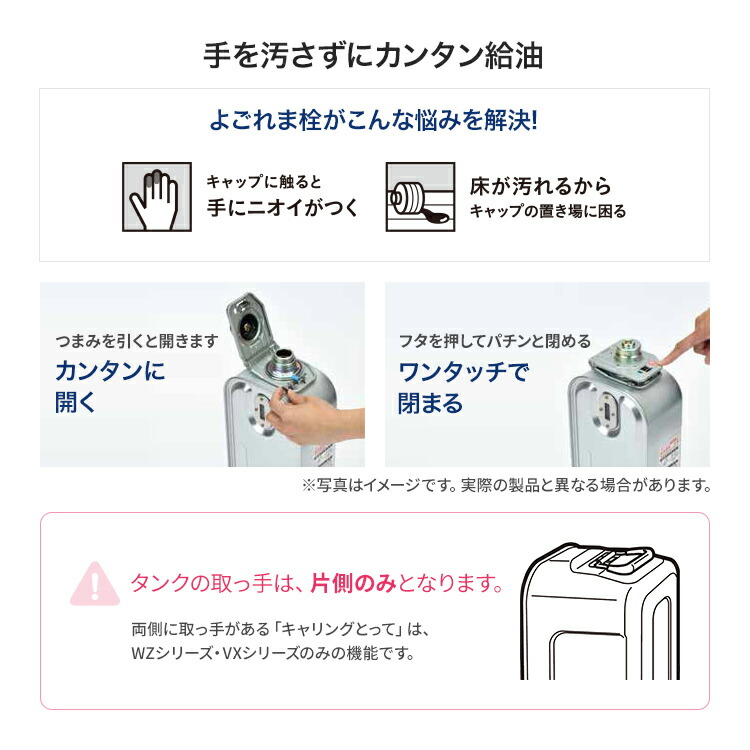 手を汚さずにカンタン給油

よごれま栓がこんな悩みを解決!

キャップに触ると
手にニオイがつく

床が汚れるから
キャップの置き場に困る

つまみを引くと開きます
カンタンに
開く

フタを押してパチンと閉める
ワンタッチで
閉まる

※写真はイメージです。実際の製品と異なる場合があります。

タンクの取っ手は、片側のみとなります。

両側に取っ手がある「キャリングとって」は、
WZシリーズ・VXシリーズのみの機能です。