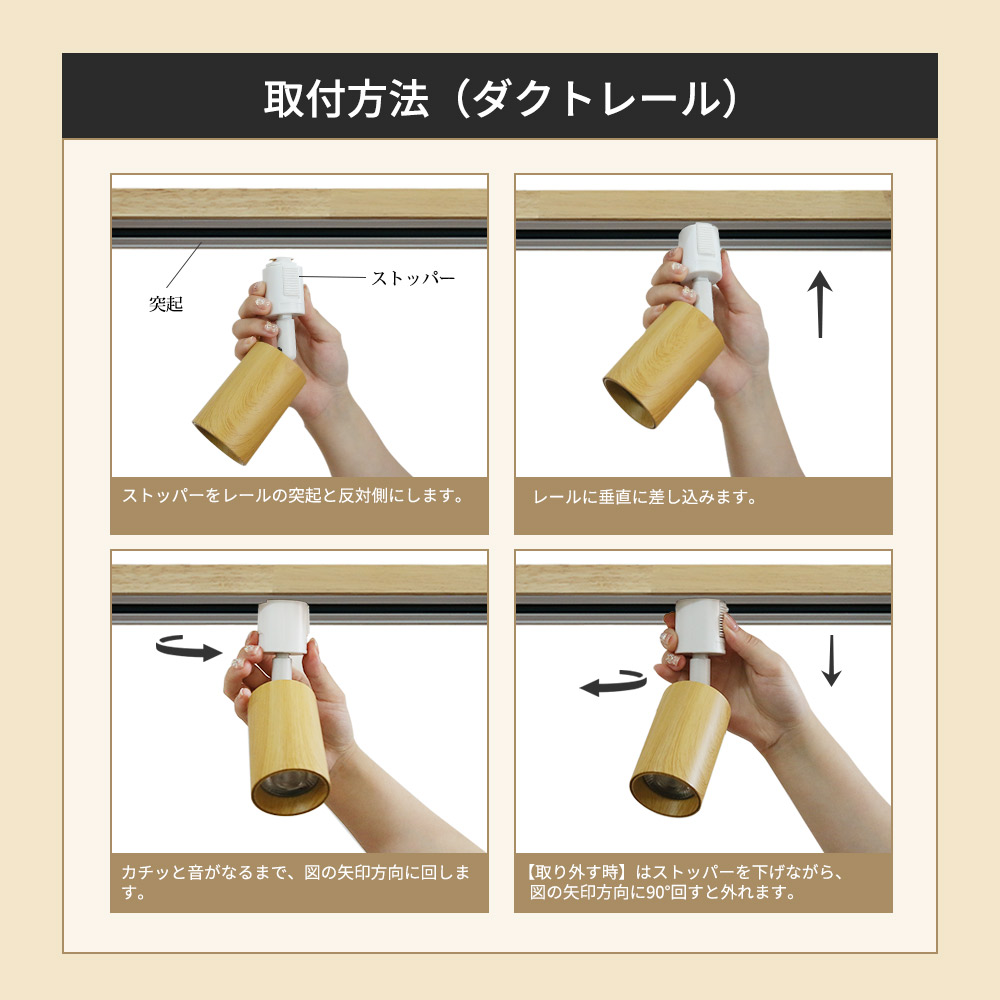 取付方法（ダクトレール）

突起

ストッパー

ストッパーをレールの突起と反対側にします。

レールに垂直に差し込みます。

カチッと音がなるまで、図の矢印方向に回します。

【取り外す時】はストッパーを下げながら、図の矢印方向に90°回すと外れます。