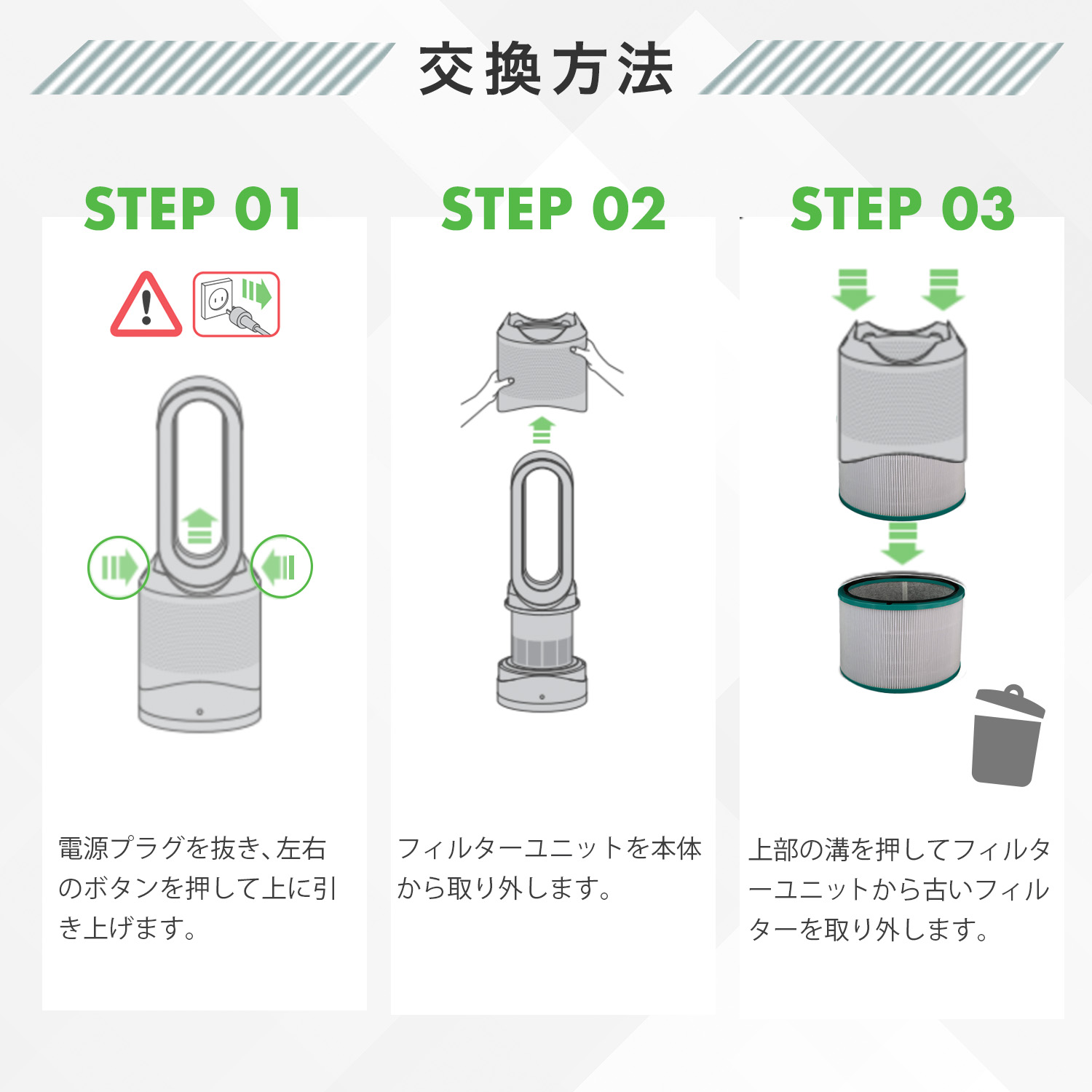 交換方法

STEP 01

電源プラグを抜き、左右のボタンを押して上に引き上げます。

STEP 02

フィルターユニットを本体から取り外します。

STEP 03

上部の溝を押してフィルターユニットから古いフィルターを取り外します。