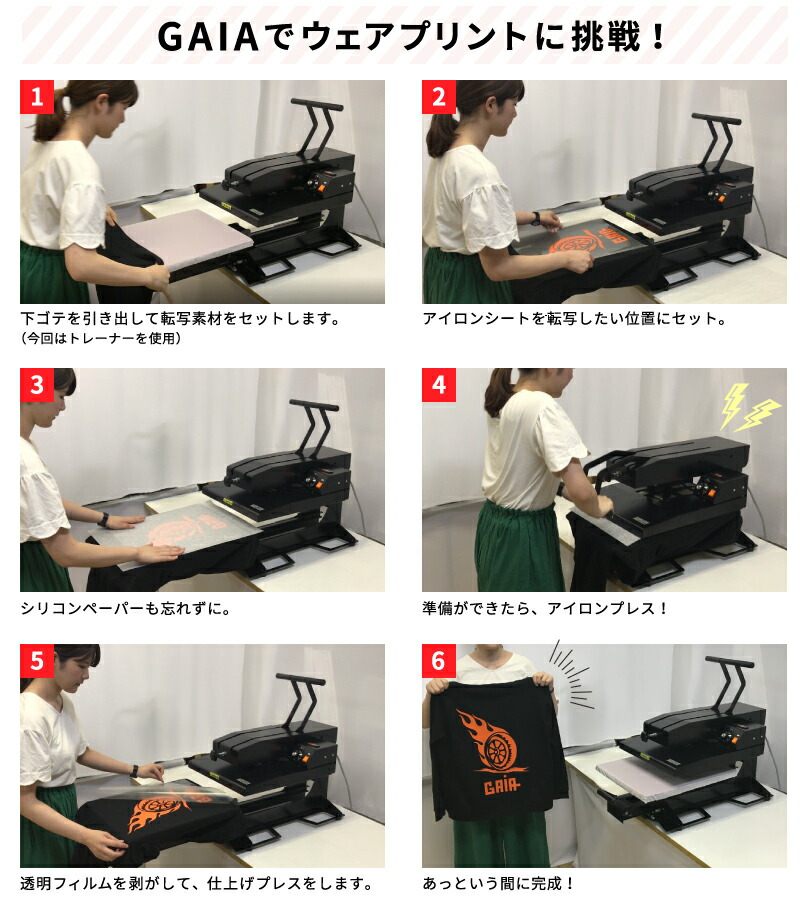 GAIAでウェアプリントに挑戦！

1

下ゴテを引き出して転写素材をセットします。
（今回はトレーナーを使用）

2

アイロンシートを転写したい位置にセット。

3

シリコンペーパーも忘れずに。

4

準備ができたら、アイロンプレス！

5

透明フィルムを剥がして、仕上げプレスをします。

6

GAIA

あっという間に完成！